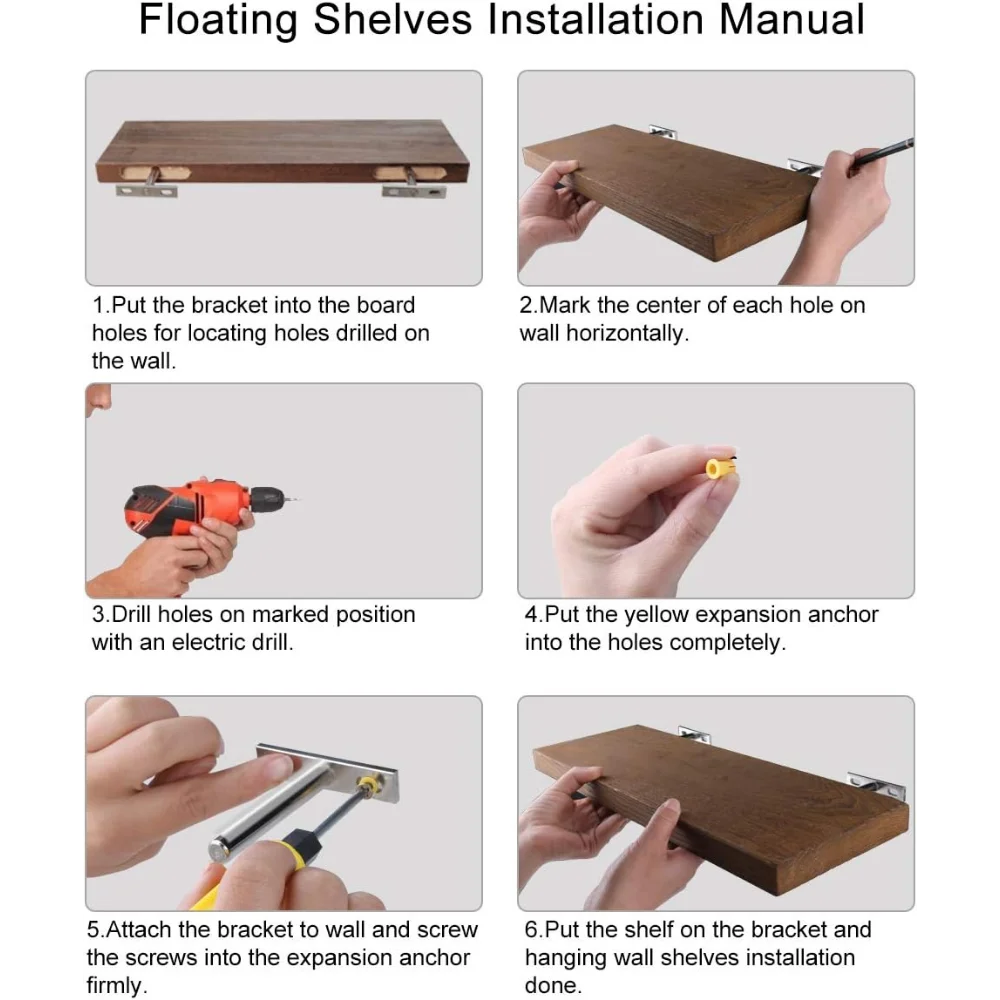 Floating Shelves Installation Manual

1.Put the bracket into the board holes for locating holes drilled on the wall.

2.Mark the center of each hole on wall horizontally.

3.Drill holes on marked position with an electric drill.

4.Put the yellow expansion anchor into the holes completely.

5.Attach the bracket to wall and screw the screws into the expansion anchor firmly.

6.Put the shelf on the bracket and hanging wall shelves installation done.