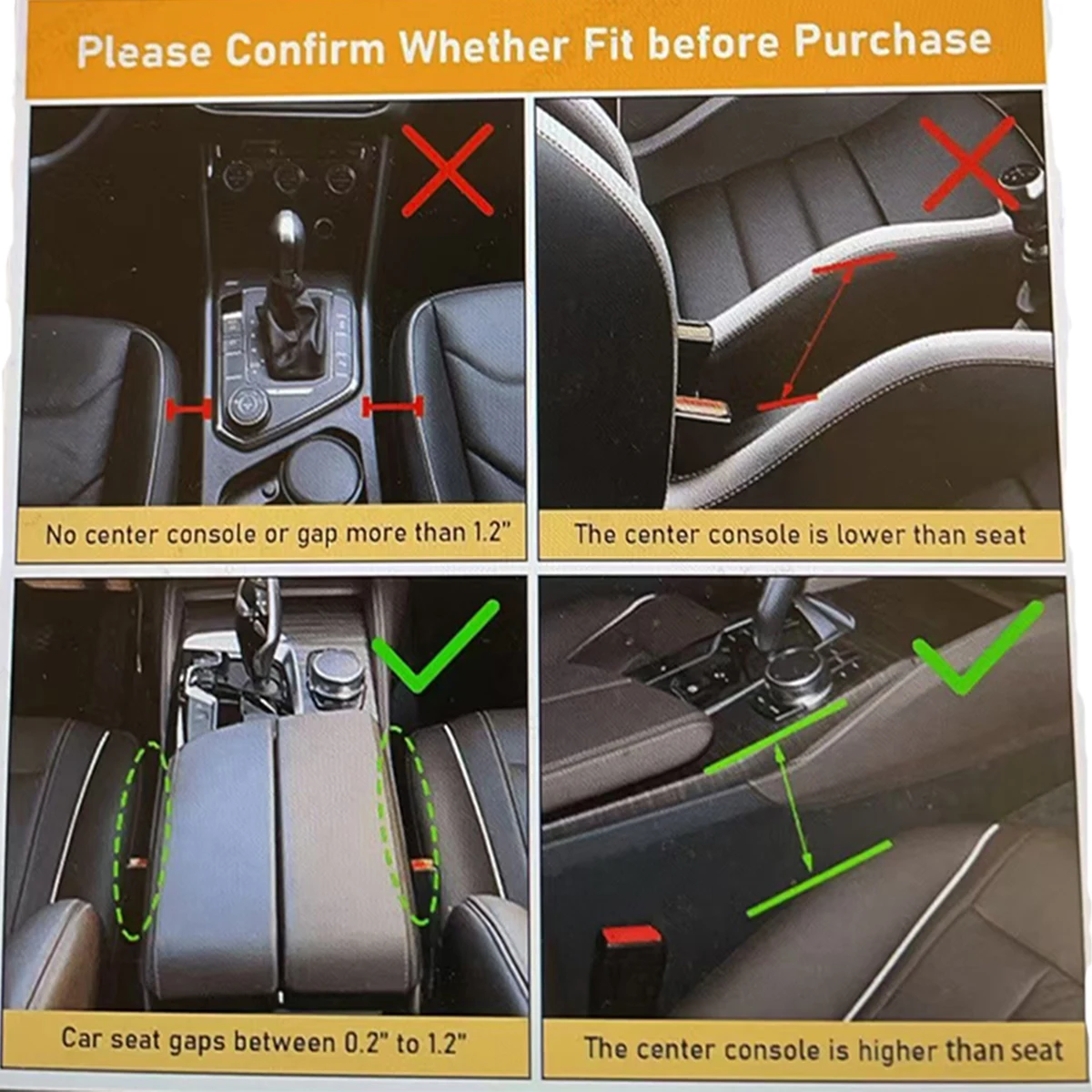 Please Confirm Whether Fit before Purchase

No center console or gap more than 1.2"

The center console is lower than seat

Car seat gaps between 0.2" to 1.2"

The center console is higher than seat