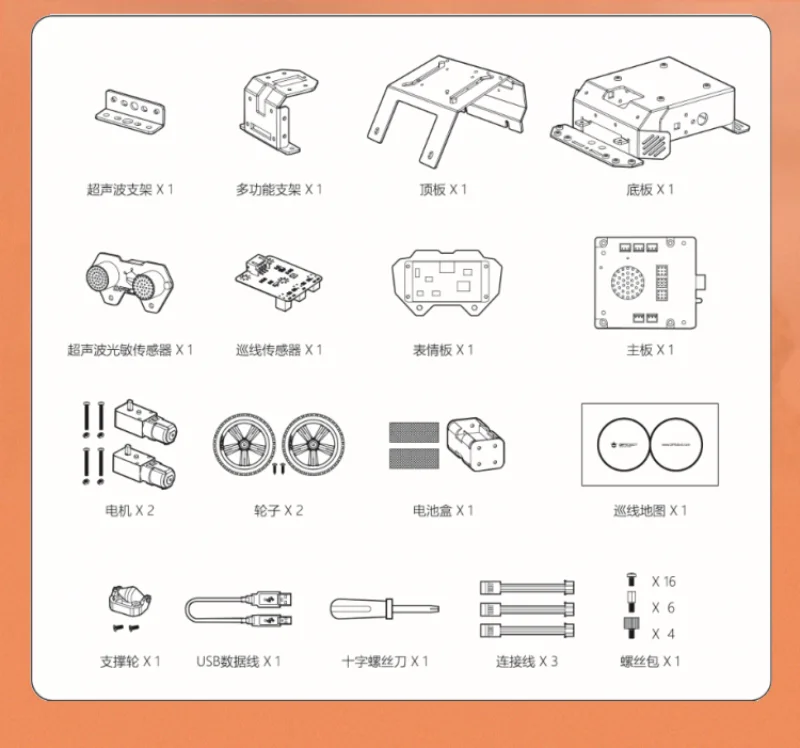 超声波支架 X 1

多功能支架 X 1

顶板 X 1

底板 X 1

超声波光敏传感器 X 1

巡线传感器 X 1

表情板 X 1

主板 X 1

电机 X 2

轮子 X 2

电池盒 X 1

巡线地图 X 1

支撑轮 X 1

USB数据线 X 1

十字螺丝刀 X 1

连接线 X 3

X 16

X 6

X 4

螺丝包 X 1