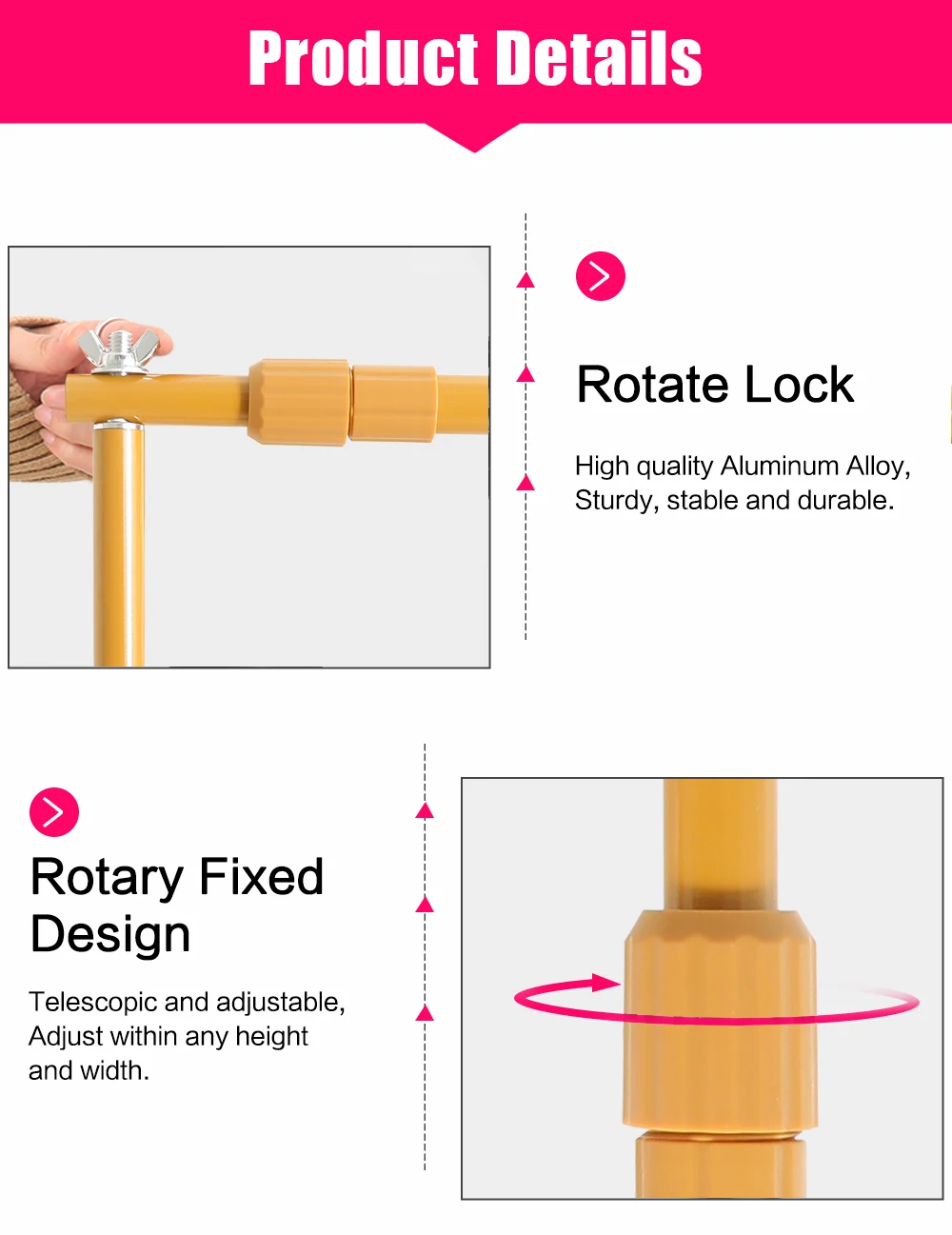 Product Details

Rotate Lock

High quality Aluminum Alloy, Sturdy, stable and durable.

Rotary Fixed Design

Telescopic and adjustable, Adjust within any height and width.