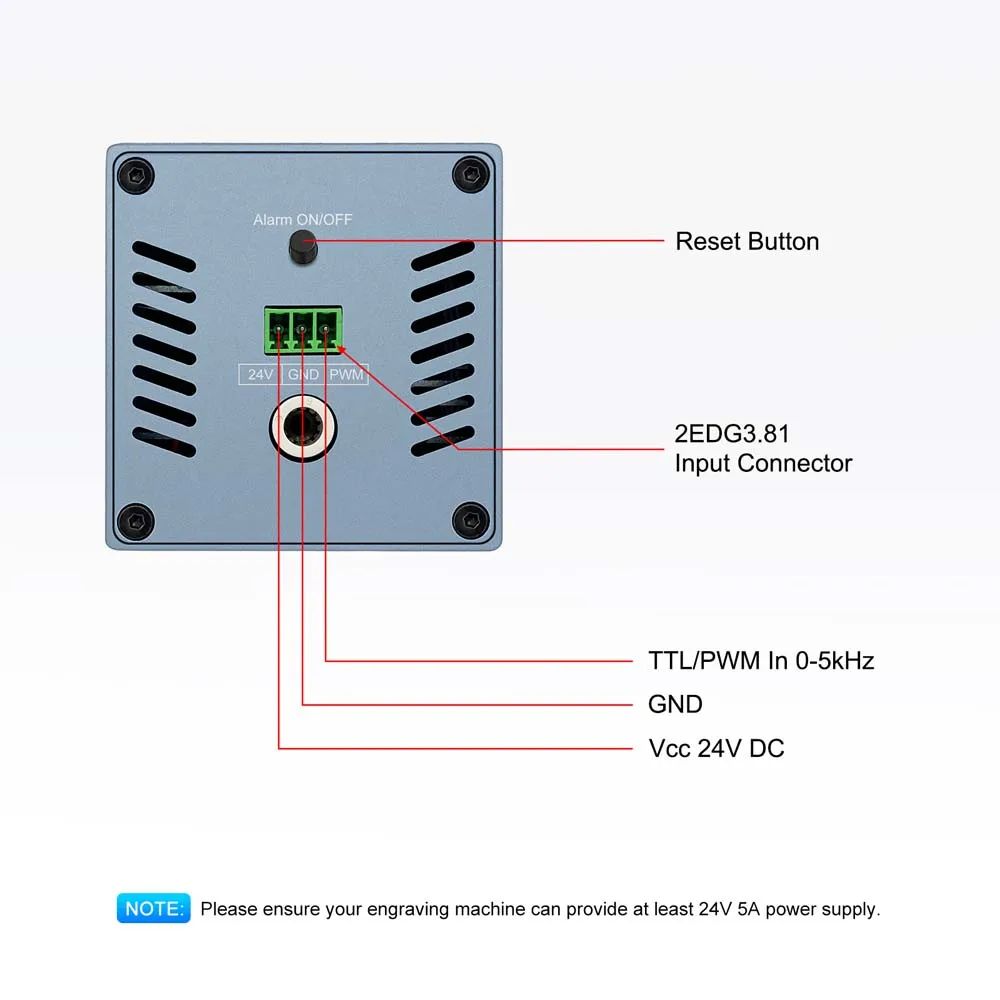 Alarm ON/OFF

Reset Button

24V GND PWM

2EDG3.81
Input Connector

TTL/PWM In 0-5kHz

GND

Vcc 24V DC

NOTE: Please ensure your engraving machine can provide at least 24V 5A power supply.