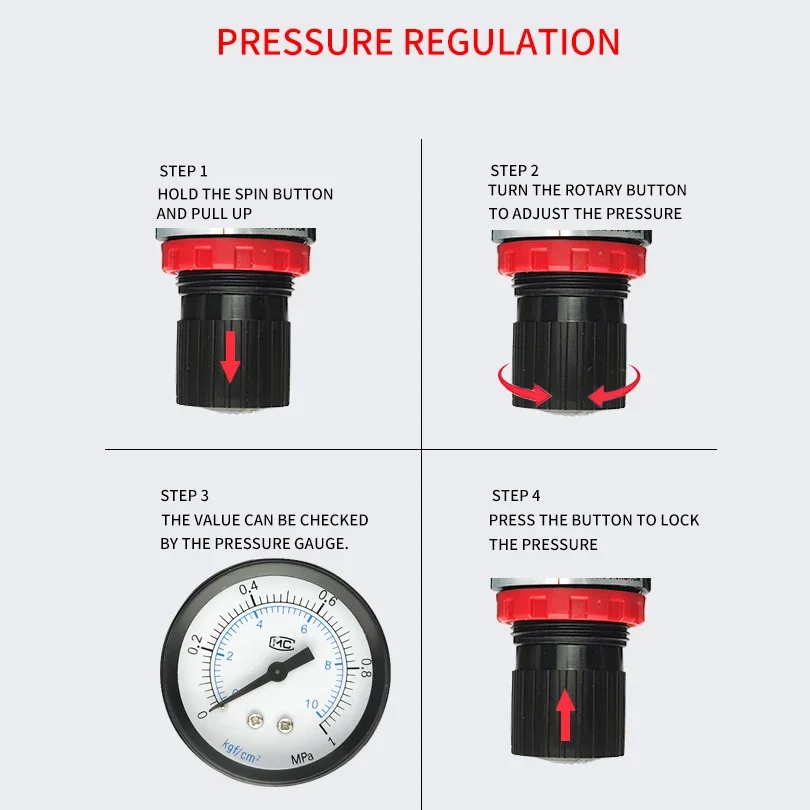 PRESSURE REGULATION

STEP 1
HOLD THE SPIN BUTTON AND PULL UP

STEP 2
TURN THE ROTARY BUTTON TO ADJUST THE PRESSURE

STEP 3
THE VALUE CAN BE CHECKED BY THE PRESSURE GAUGE.

0 0.2 0.4 0.6 0.8 1
2 4 6 8 10
MC
kgf/cm²
MPa

STEP 4
PRESS THE BUTTON TO LOCK THE PRESSURE