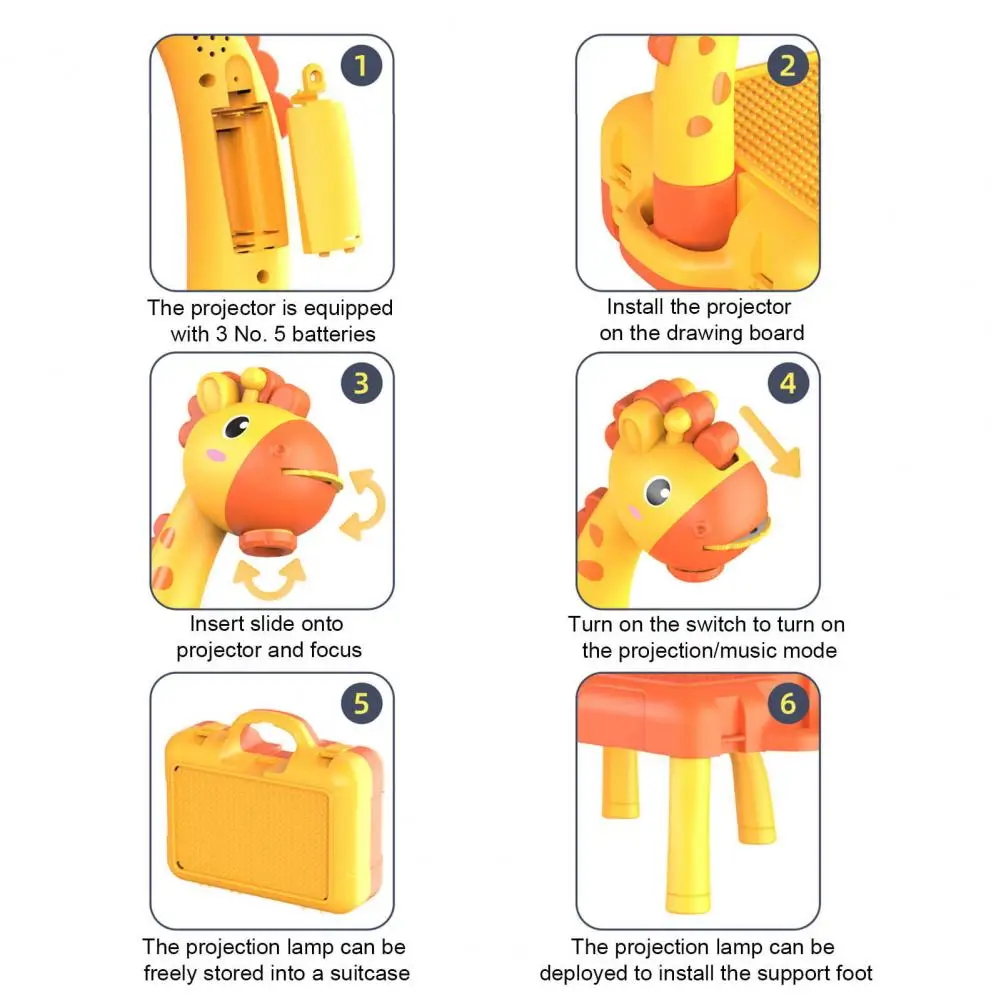 1

The projector is equipped with 3 No. 5 batteries

2

Install the projector on the drawing board

3

Insert slide onto projector and focus

4

Turn on the switch to turn on the projection/music mode

5

The projection lamp can be freely stored into a suitcase

6

The projection lamp can be deployed to install the support foot