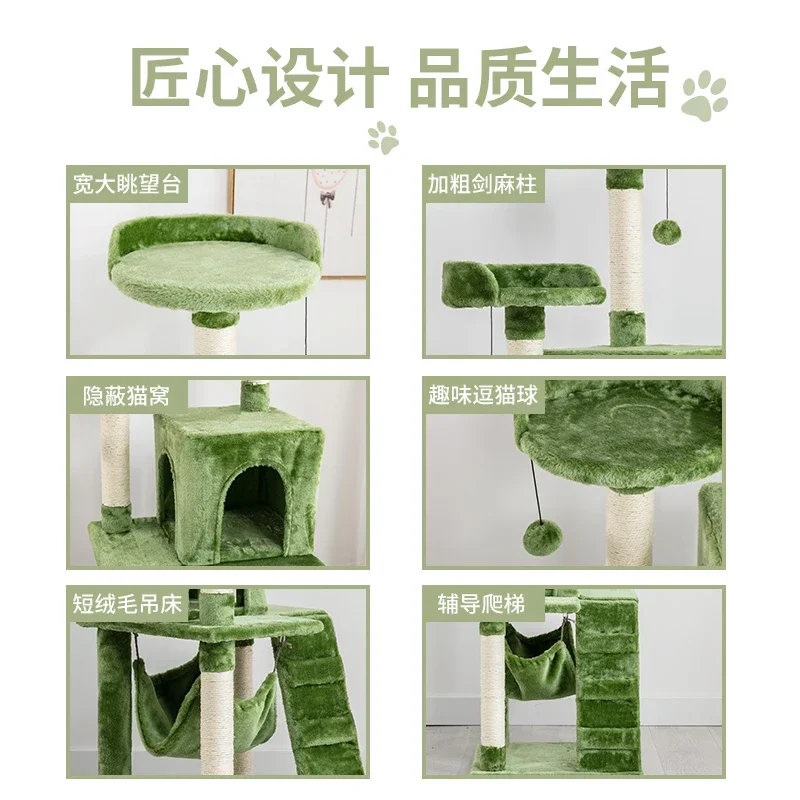 匠心设计 品质生活

宽大眺望台

加粗剑麻柱

隐蔽猫窝

趣味逗猫球

短绒毛吊床

辅导爬梯