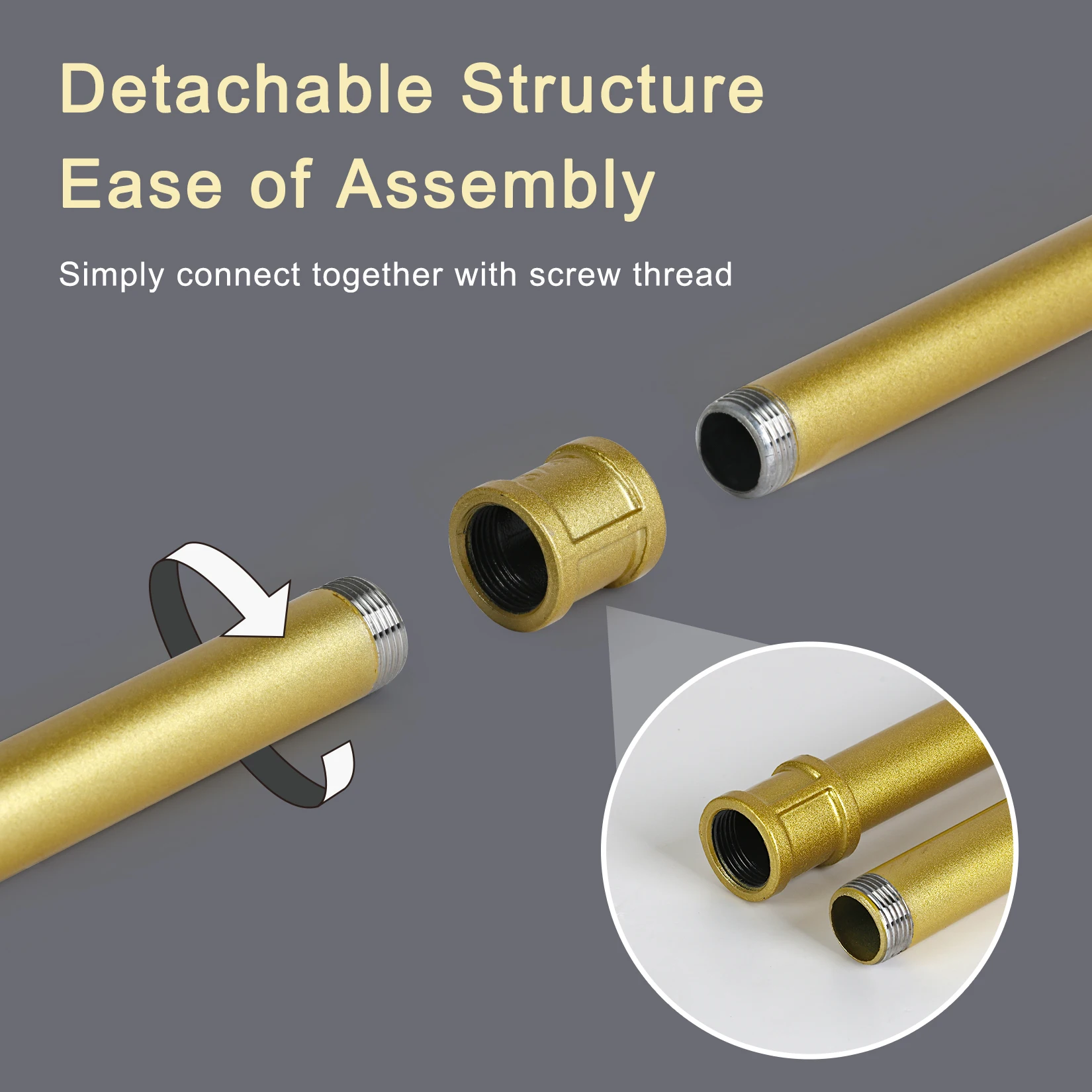 Detachable Structure
Ease of Assembly

Simply connect together with screw thread