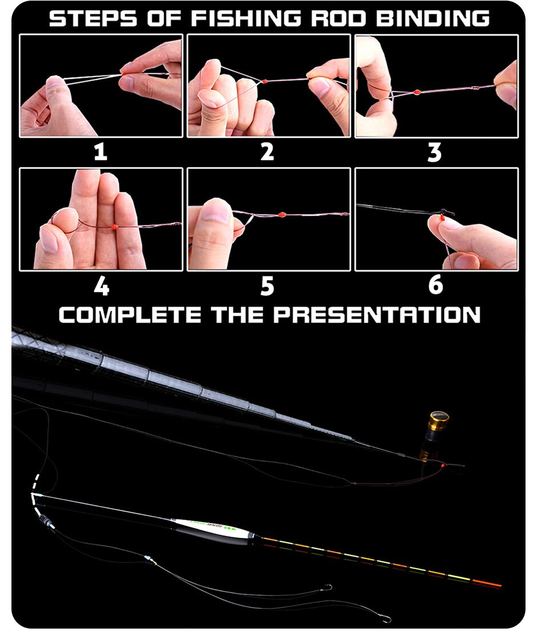 STEPS OF FISHING ROD BINDING

1

2

3

4

5

6

COMPLETE THE PRESENTATION