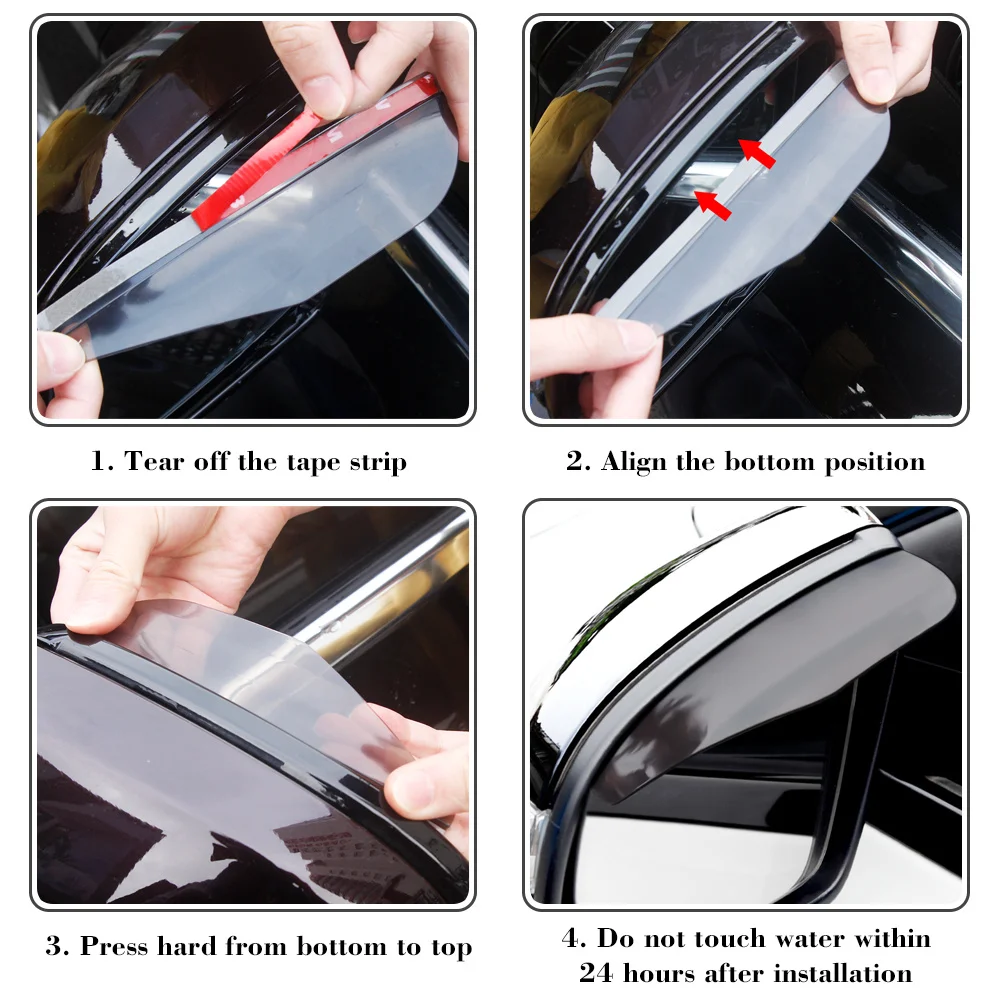 1. Tear off the tape strip

2. Align the bottom position

3. Press hard from bottom to top

4. Do not touch water within 24 hours after installation