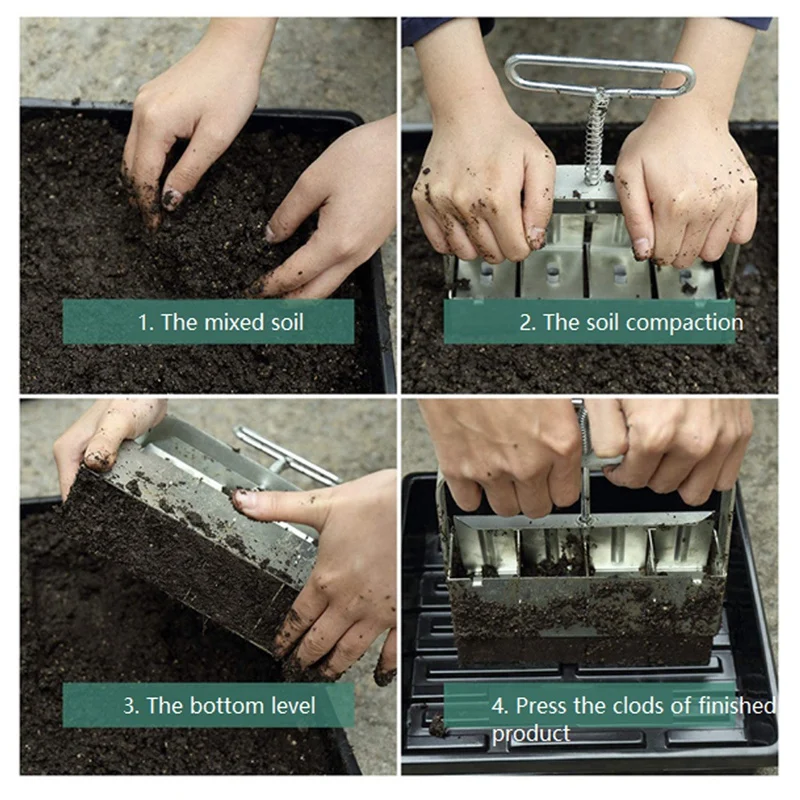 1. The mixed soil

2. The soil compaction

3. The bottom level

4. Press the clods of finished product