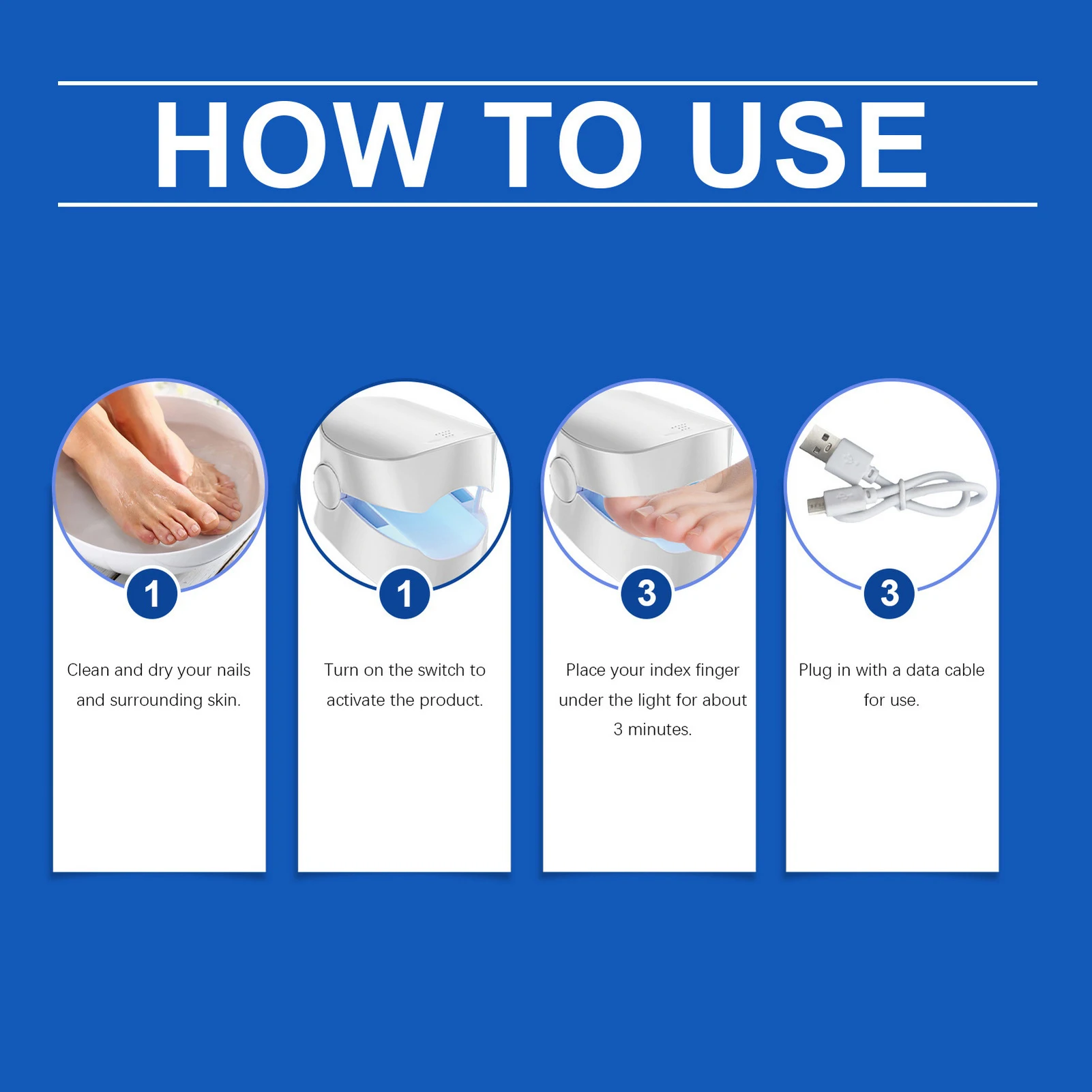 HOW TO USE

1

Clean and dry your nails and surrounding skin.

1

Turn on the switch to activate the product.

3

Place your index finger under the light for about 3 minutes.

3

Plug in with a data cable for use.