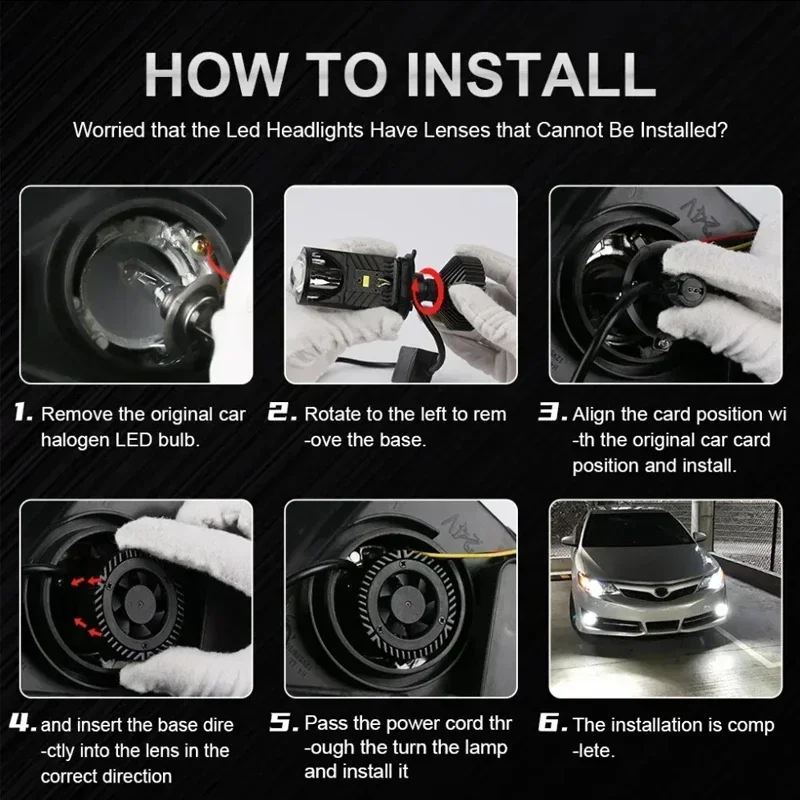 HOW TO INSTALL

Worried that the Led Headlights Have Lenses that Cannot Be Installed?

1. Remove the original car halogen LED bulb.

2. Rotate to the left to rem -ove the base.

3. Align the card position wi -th the original car card position and install.

4. and insert the base dire -ctly into the lens in the correct direction

5. Pass the power cord thr -ough the turn the lamp and install it

6. The installation is comp -lete.