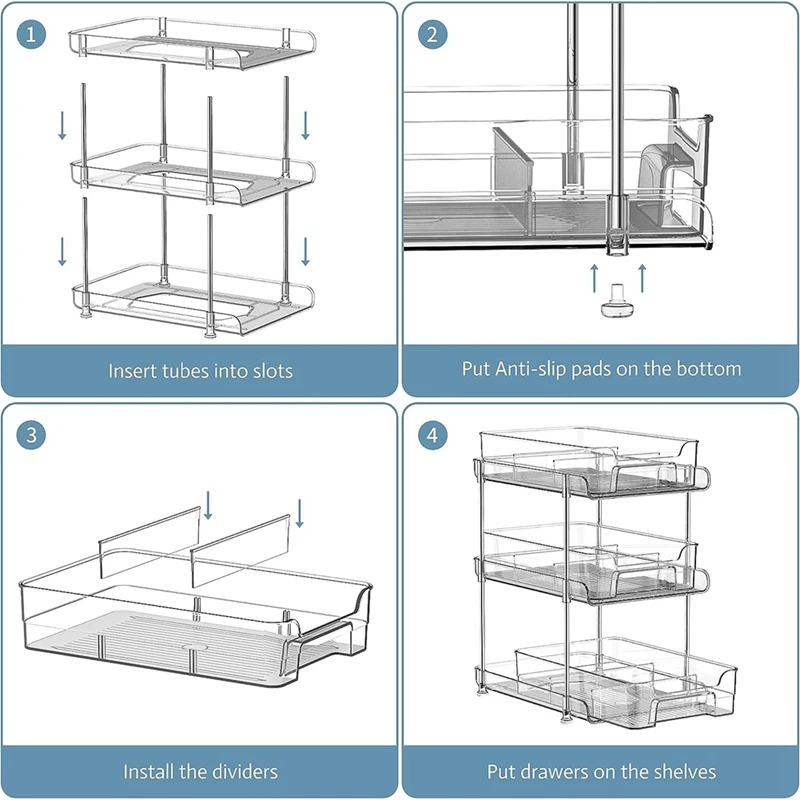 1

Insert tubes into slots

2

Put Anti-slip pads on the bottom

3

Install the dividers

4

Put drawers on the shelves