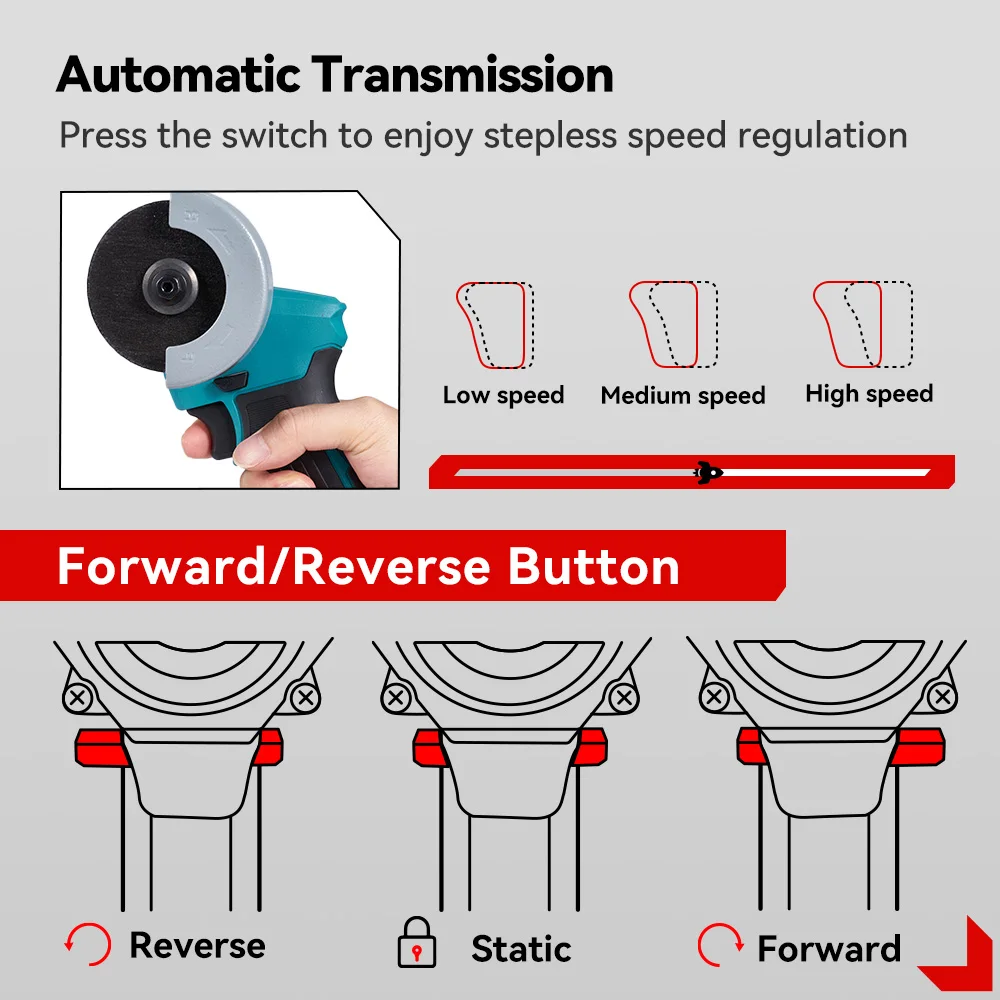 Automatic Transmission
Press the switch to enjoy stepless speed regulation

Low speed
Medium speed
High speed

Forward/Reverse Button

Reverse
Static
Forward