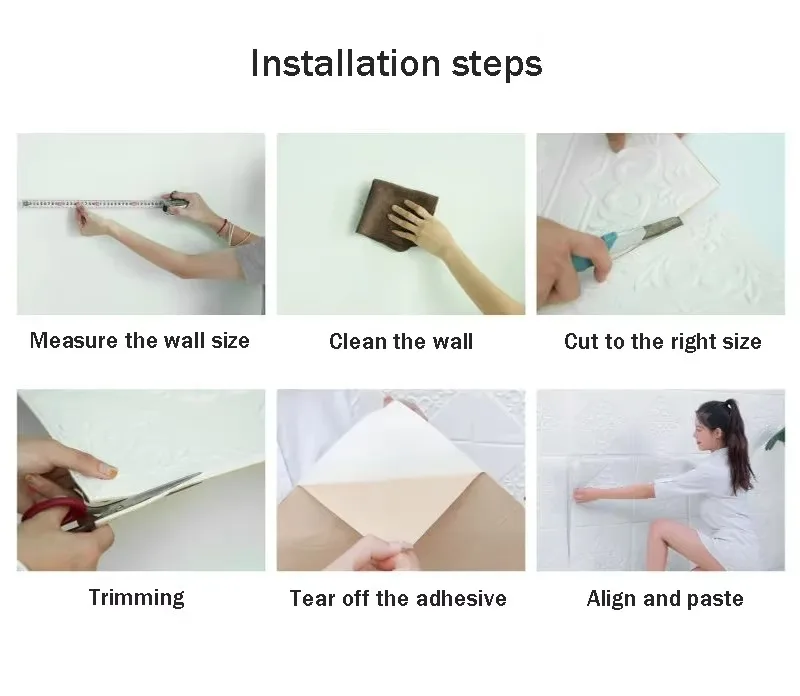 Installation steps

Measure the wall size

Clean the wall

Cut to the right size

Trimming

Tear off the adhesive

Align and paste