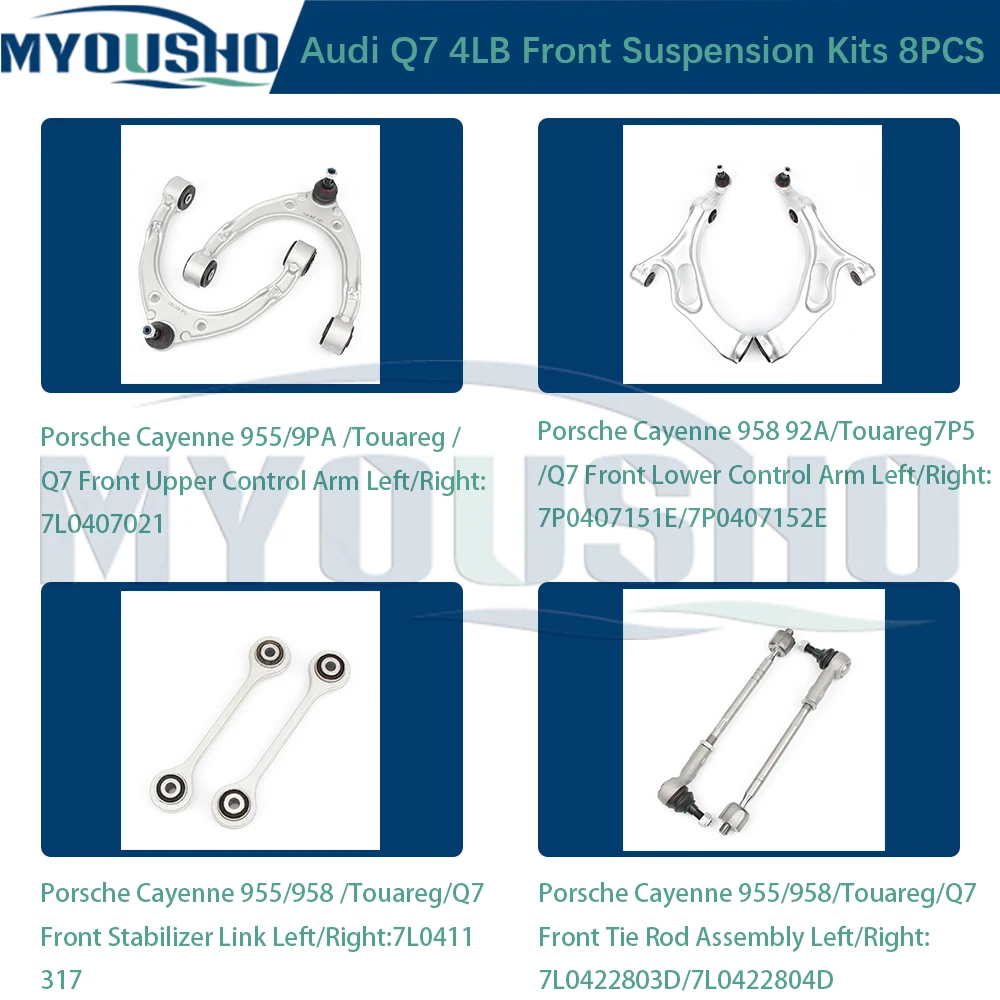 MYOUSHO

Audi Q7 4LB Front Suspension Kits 8PCS

Porsche Cayenne 955/9PA /Touareg / Q7 Front Upper Control Arm Left/Right: 7L0407021

Porsche Cayenne 958 92A/Touareg7P5 /Q7 Front Lower Control Arm Left/Right: 7P0407151E/7P0407152E

MYOUSHO

Porsche Cayenne 955/958 /Touareg/Q7 Front Stabilizer Link Left/Right:7L0411 317

Porsche Cayenne 955/958/Touareg/Q7 Front Tie Rod Assembly Left/Right: 7L0422803D/7L0422804D