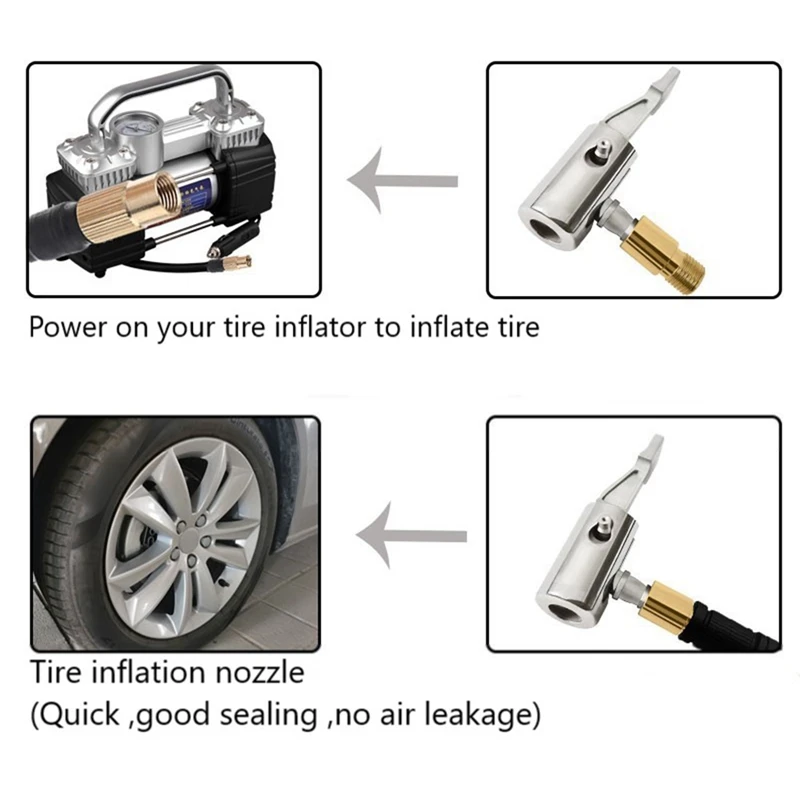 Power on your tire inflator to inflate tire

Tire inflation nozzle
(Quick ,good sealing ,no air leakage)