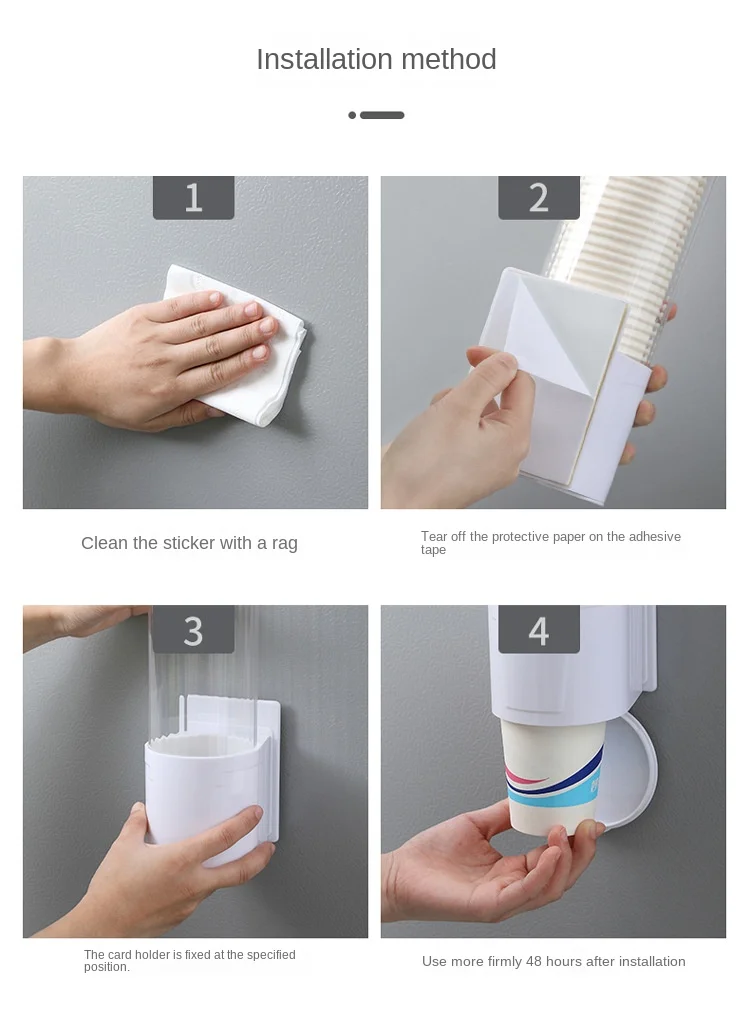 Installation method

1

Clean the sticker with a rag

2

Tear off the protective paper on the adhesive tape

3

The card holder is fixed at the specified position.

4

Use more firmly 48 hours after installation