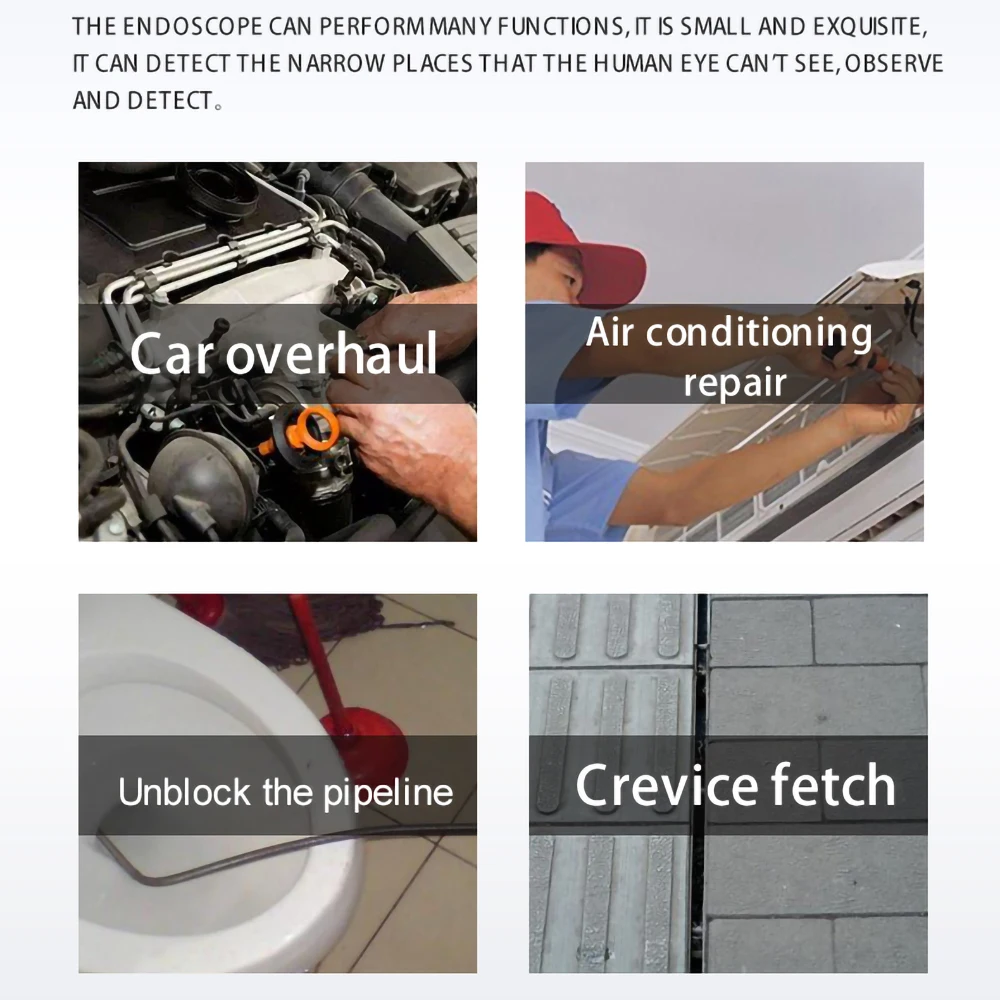 THE ENDOSCOPE CAN PERFORM MANY FUNCTIONS, IT IS SMALL AND EXQUISITE, IT CAN DETECT THE NARROW PLACES THAT THE HUMAN EYE CAN'T SEE, OBSERVE AND DETECT。

Car overhaul

Air conditioning repair

Unblock the pipeline

Crevice fetch