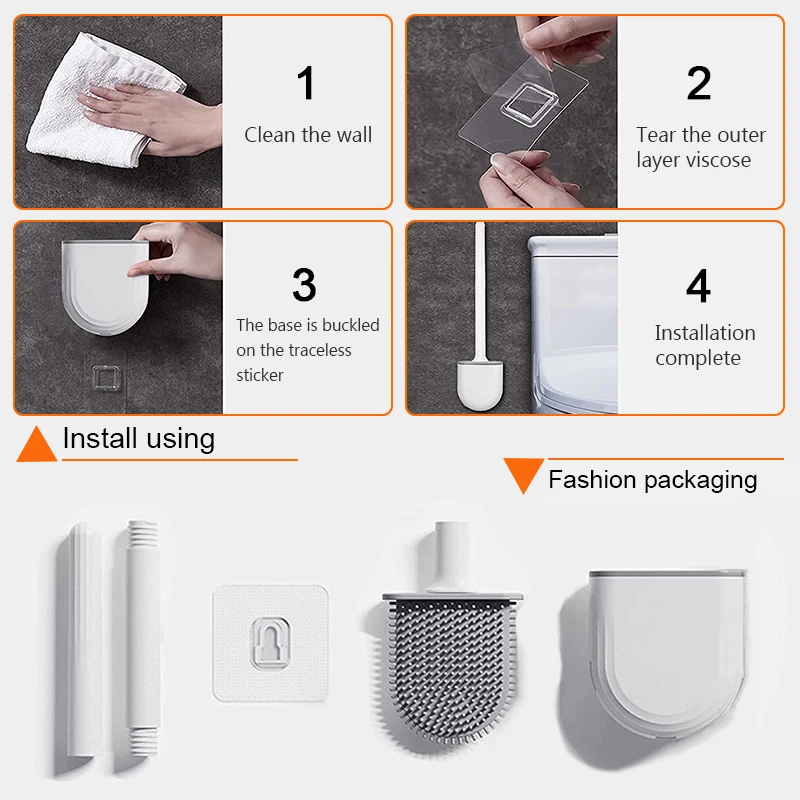 1
Clean the wall

2
Tear the outer layer viscose

3
The base is buckled on the traceless sticker

4
Installation complete

Install using

Fashion packaging