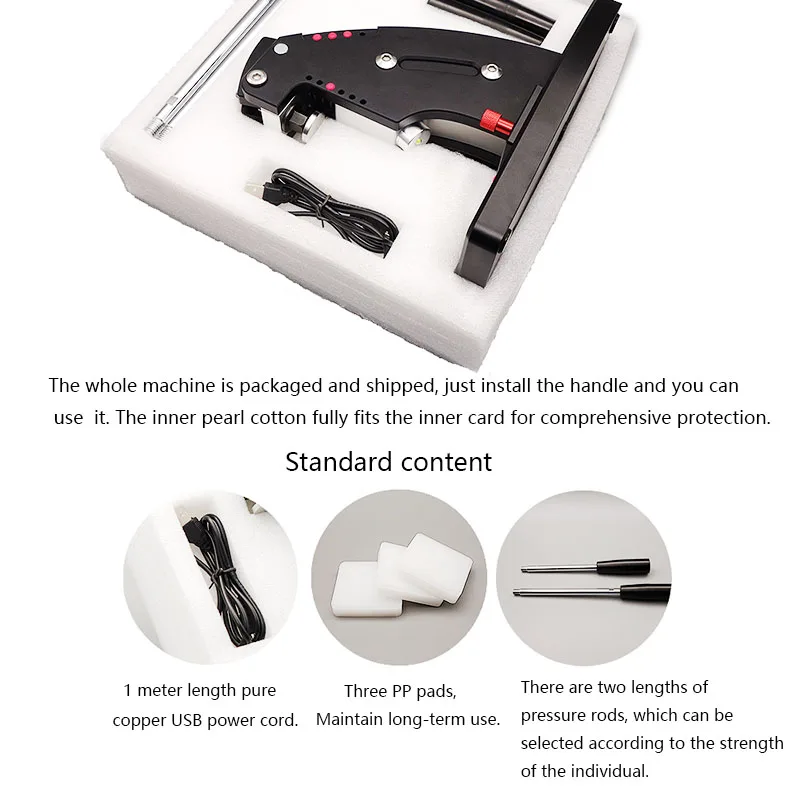 The whole machine is packaged and shipped, just install the handle and you can use it. The inner pearl cotton fully fits the inner card for comprehensive protection.

Standard content

1 meter length pure copper USB power cord.

Three PP pads, Maintain long-term use.

There are two lengths of pressure rods, which can be selected according to the strength of the individual.