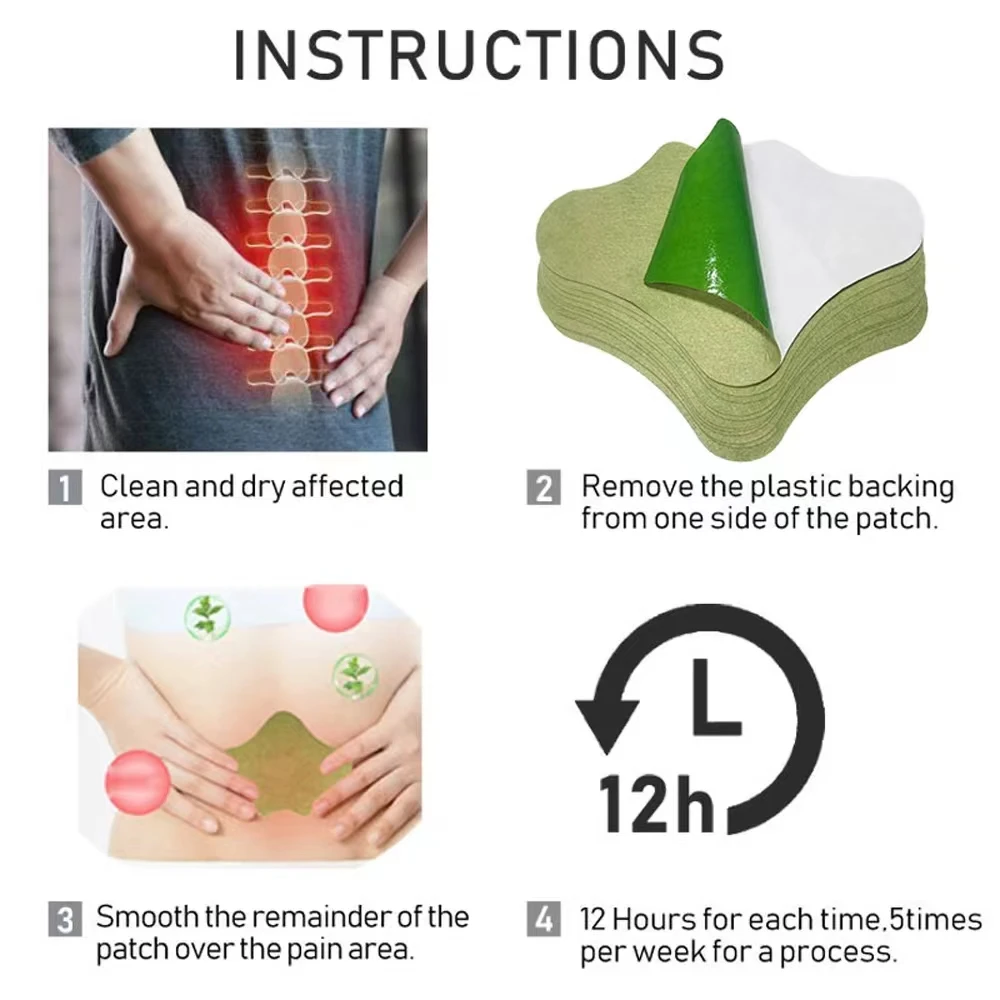 INSTRUCTIONS

1 Clean and dry affected area.

2 Remove the plastic backing from one side of the patch.

12h

3 Smooth the remainder of the patch over the pain area.

4 12 Hours for each time,5times per week for a process.