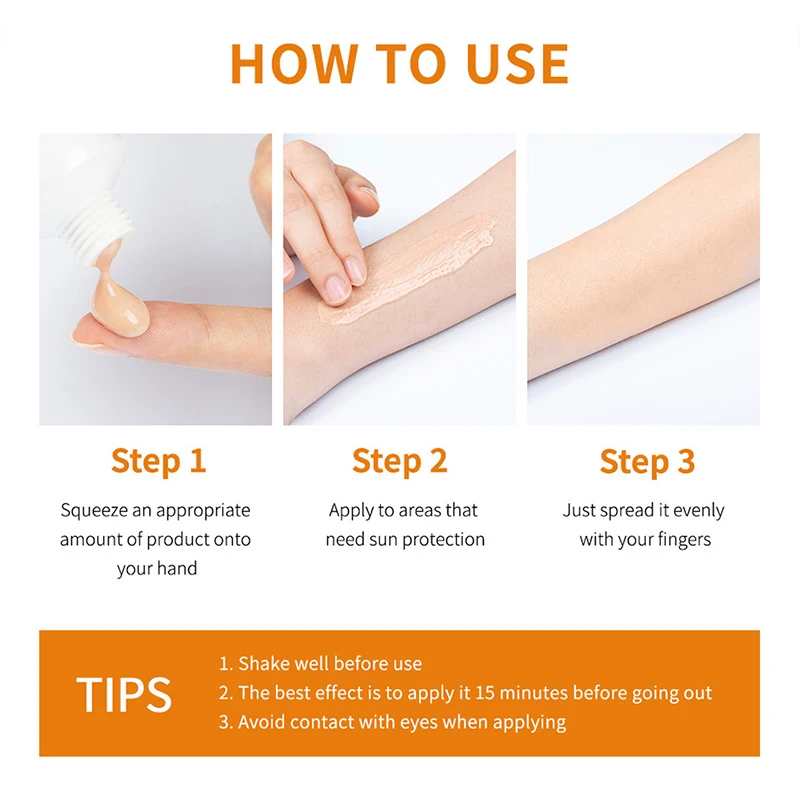 HOW TO USE

Step 1

Squeeze an appropriate amount of product onto your hand

Step 2

Apply to areas that need sun protection

Step 3

Just spread it evenly with your fingers

TIPS

1. Shake well before use
2. The best effect is to apply it 15 minutes before going out
3. Avoid contact with eyes when applying