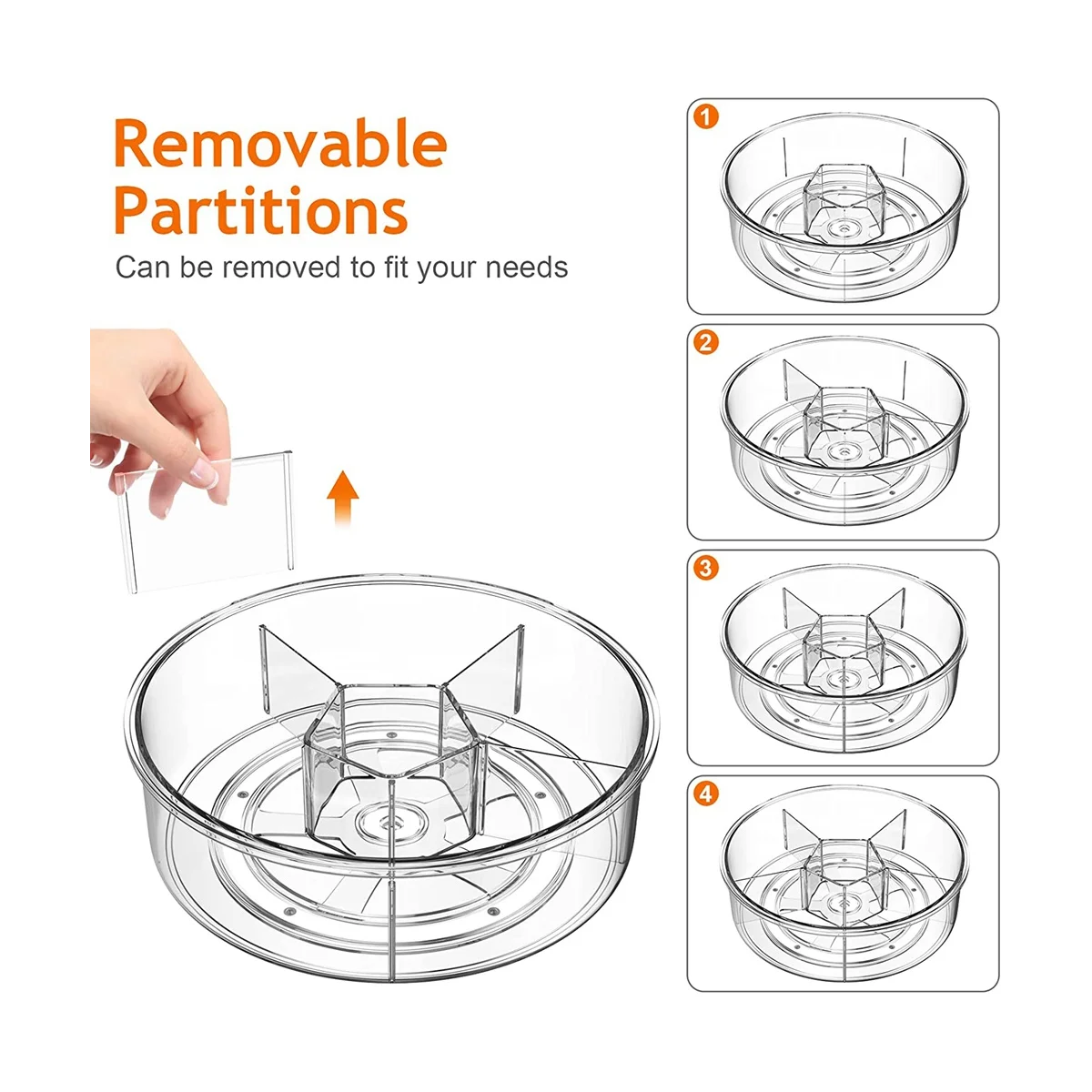 Removable Partitions

Can be removed to fit your needs

1

2

3

4