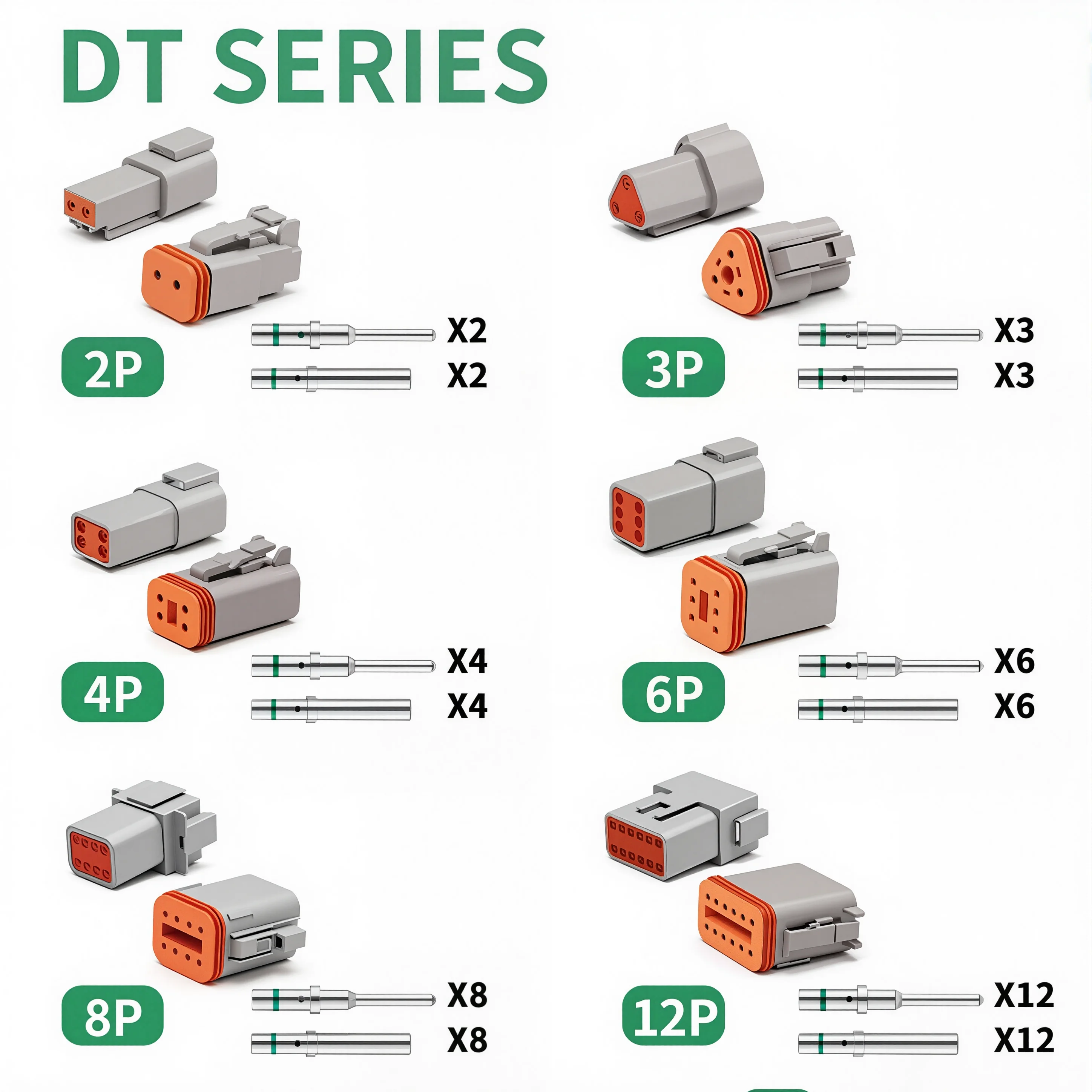 DT SERIES

2P
X2
X2

3P
X3
X3

4P
X4
X4

6P
X6
X6

8P
X8
X8

12P
X12
X12