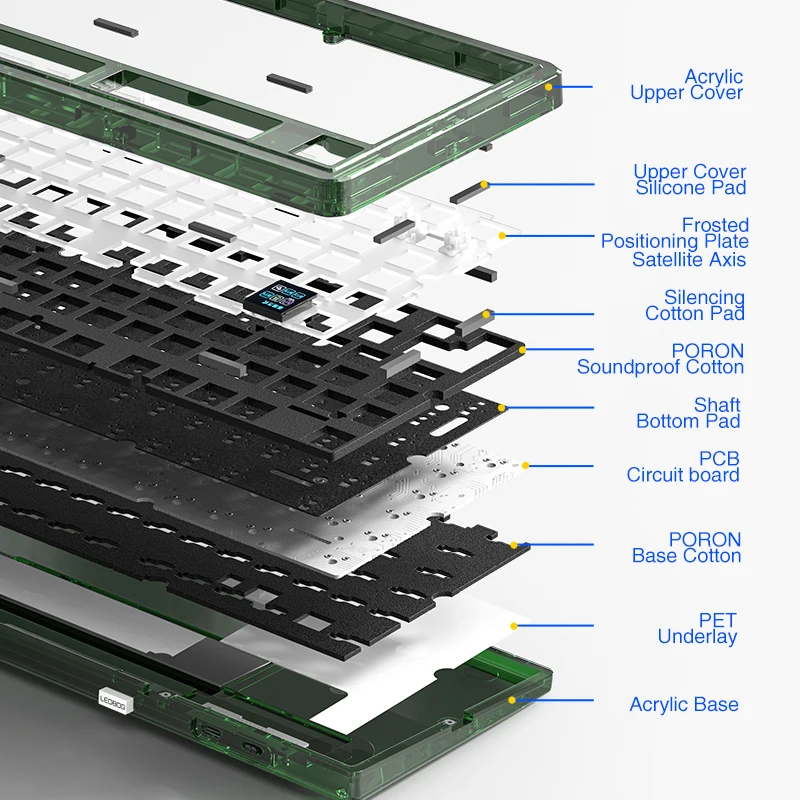 Acrylic Upper Cover

Upper Cover Silicone Pad

Frosted Positioning Plate Satellite Axis

Silencing Cotton Pad

PORON Soundproof Cotton

Shaft Bottom Pad

PCB Circuit board

PORON Base Cotton

PET Underlay

Acrylic Base

LEOBOG