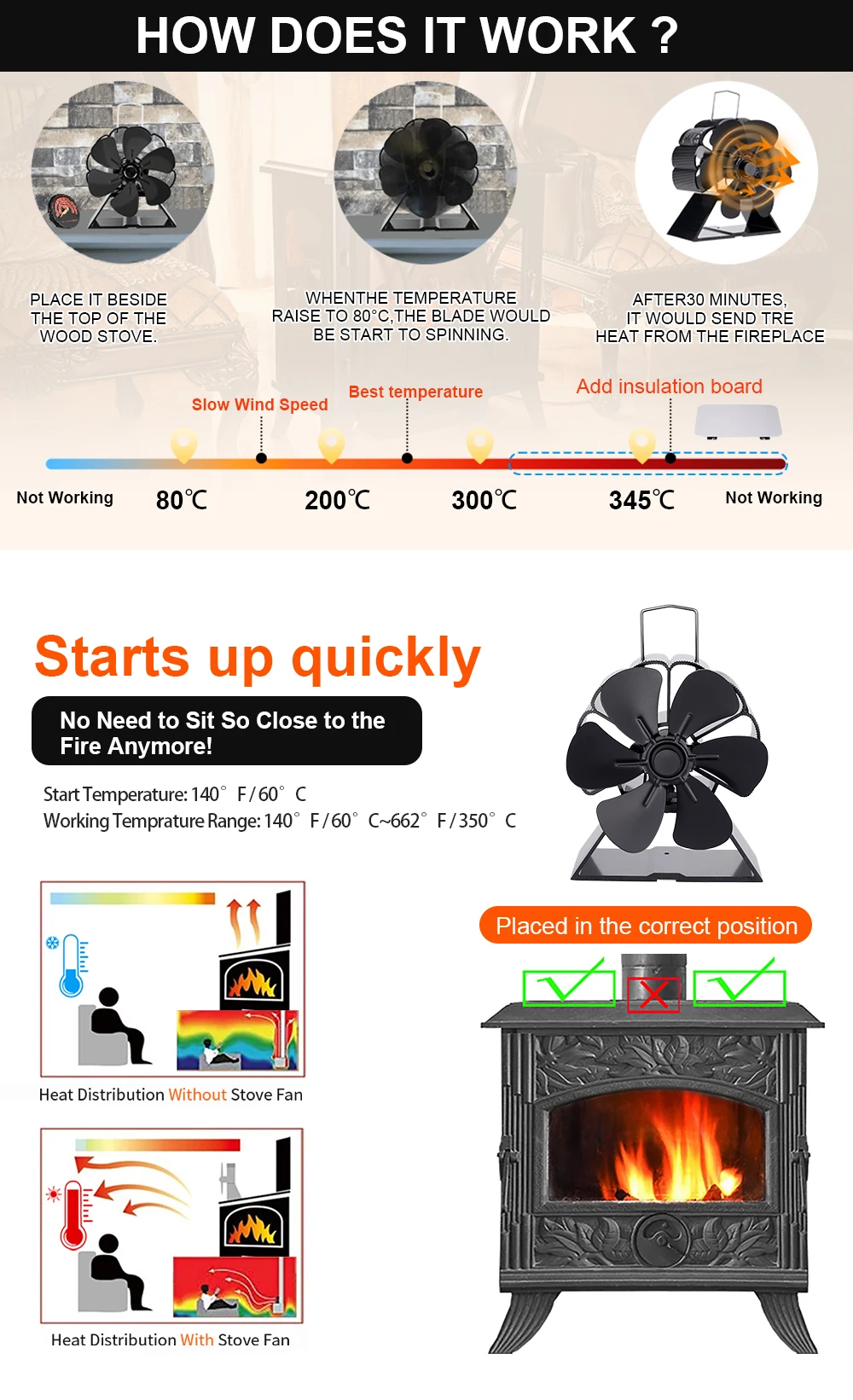 HOW DOES IT WORK ?

PLACE IT BESIDE THE TOP OF THE WOOD STOVE.

WHENTHE TEMPERATURE RAISE TO 80°C,THE BLADE WOULD BE START TO SPINNING.

AFTER30 MINUTES, IT WOULD SEND TRE HEAT FROM THE FIREPLACE

Slow Wind Speed

Best temperature

Add insulation board

Not Working 80℃ 200℃ 300℃ 345℃ Not Working

Starts up quickly

No Need to Sit So Close to the Fire Anymore!

Start Temperature: 140° F / 60° C
Working Temprature Range: 140° F / 60° C~662° F / 350° C

Heat Distribution Without Stove Fan

Heat Distribution With Stove Fan

Placed in the correct position