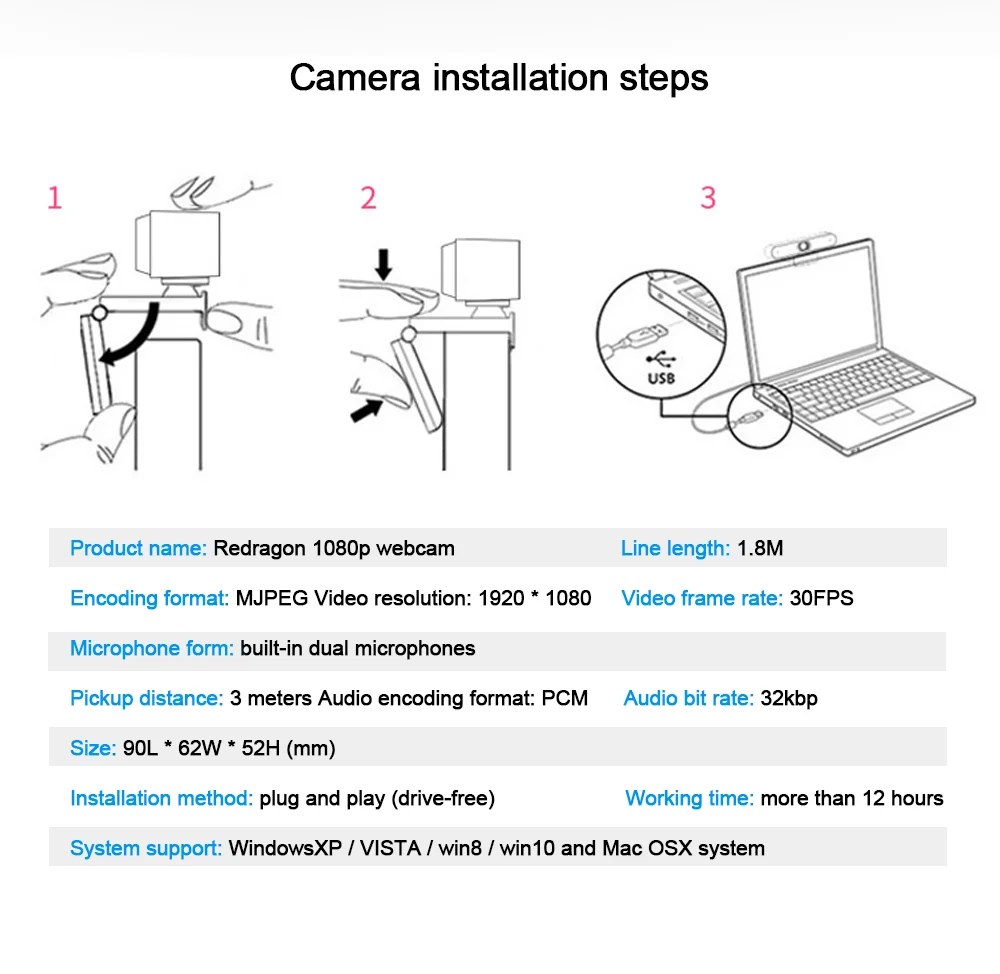 Camera installation steps

1

2

3

USB

Product name: Redragon 1080p webcam
Line length: 1.8M

Encoding format: MJPEG Video resolution: 1920 * 1080
Video frame rate: 30FPS

Microphone form: built-in dual microphones

Pickup distance: 3 meters Audio encoding format: PCM
Audio bit rate: 32kbp

Size: 90L * 62W * 52H (mm)

Installation method: plug and play (drive-free)
Working time: more than 12 hours

System support: WindowsXP / VISTA / win8 / win10 and Mac OSX system