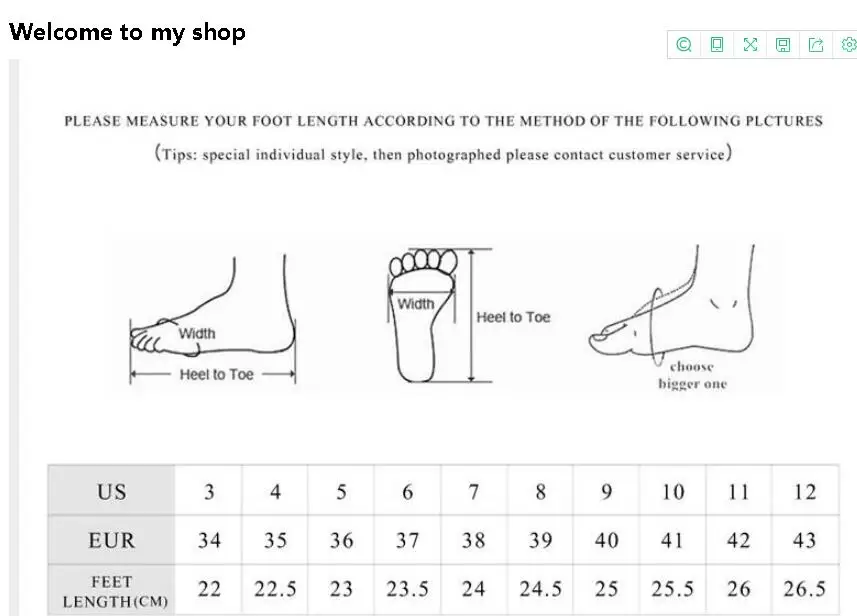 Welcome to my shop

PLEASE MEASURE YOUR FOOT LENGTH ACCORDING TO THE METHOD OF THE FOLLOWING PLCTURES

(Tips: special individual style, then photographed please contact customer service)

Width

Heel to Toe

Width

Heel to Toe

choose bigger one

| US | 3 | 4 | 5 | 6 | 7 | 8 | 9 | 10 | 11 | 12 |
|---|---|---|---|---|---|---|---|---|---|---|
| EUR | 34 | 35 | 36 | 37 | 38 | 39 | 40 | 41 | 42 | 43 |
| FEET LENGTH(CM) | 22 | 22.5 | 23 | 23.5 | 24 | 24.5 | 25 | 25.5 | 26 | 26.5 |