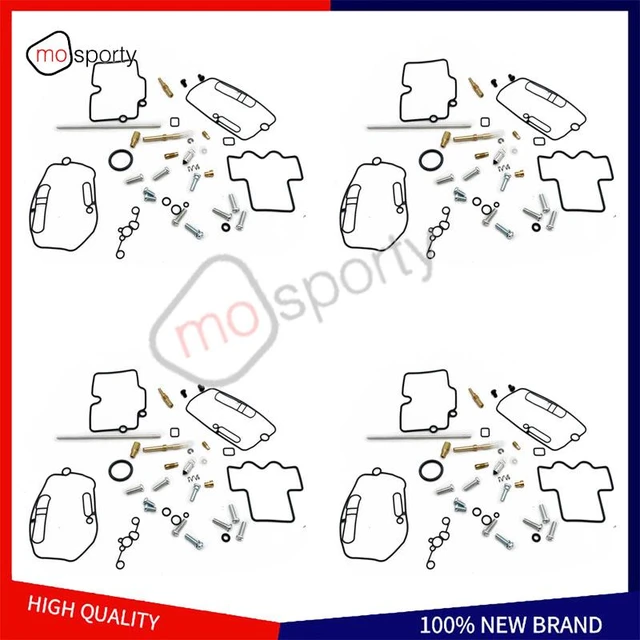 mosporty

mosporty

HIGH QUALITY

100% NEW BRAND