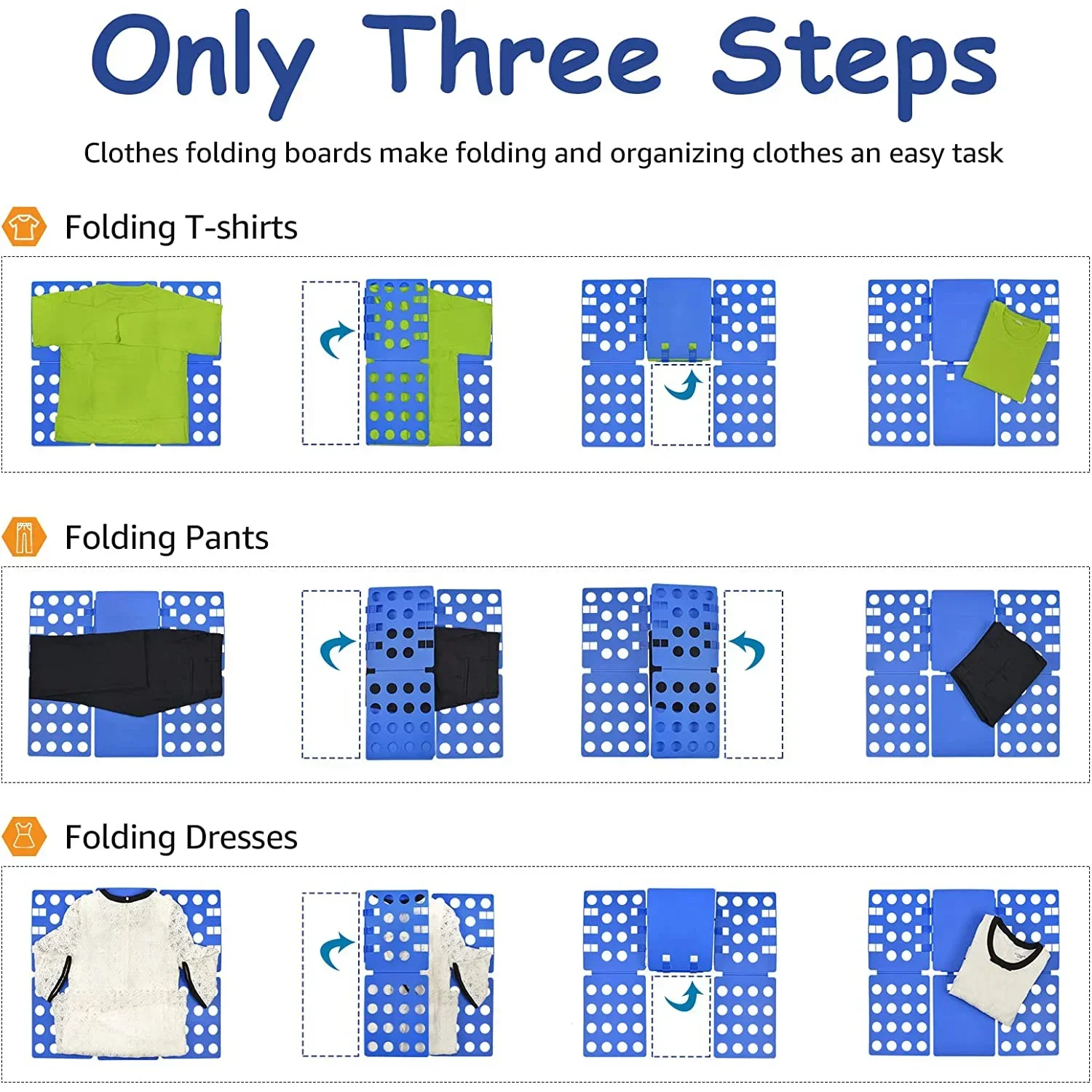 Only Three Steps

Clothes folding boards make folding and organizing clothes an easy task

Folding T-shirts

Folding Pants

Folding Dresses