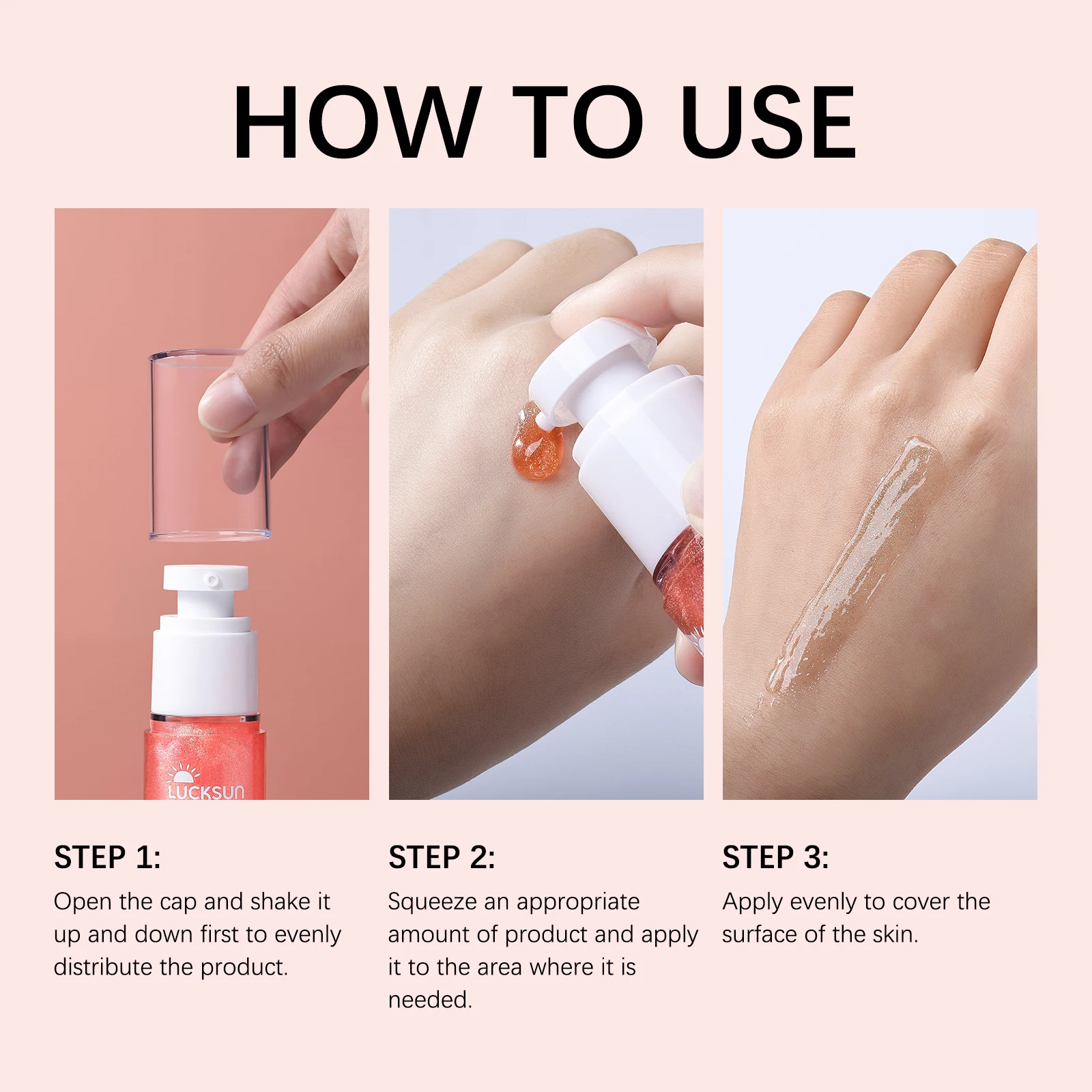 HOW TO USE

LUCKSUN

STEP 1:
Open the cap and shake it up and down first to evenly distribute the product.

STEP 2:
Squeeze an appropriate amount of product and apply it to the area where it is needed.

STEP 3:
Apply evenly to cover the surface of the skin.