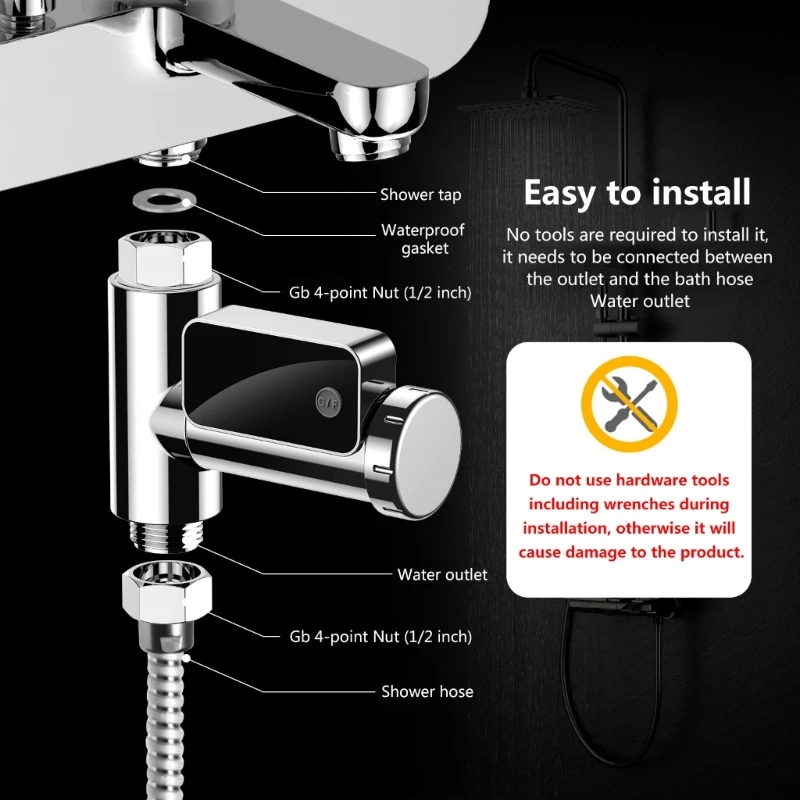 Shower tap

Waterproof gasket

Gb 4-point Nut (1/2 inch)

C/F

Water outlet

Gb 4-point Nut (1/2 inch)

Shower hose

Easy to install

No tools are required to install it, it needs to be connected between the outlet and the bath hose Water outlet

Do not use hardware tools including wrenches during installation, otherwise it will cause damage to the product.