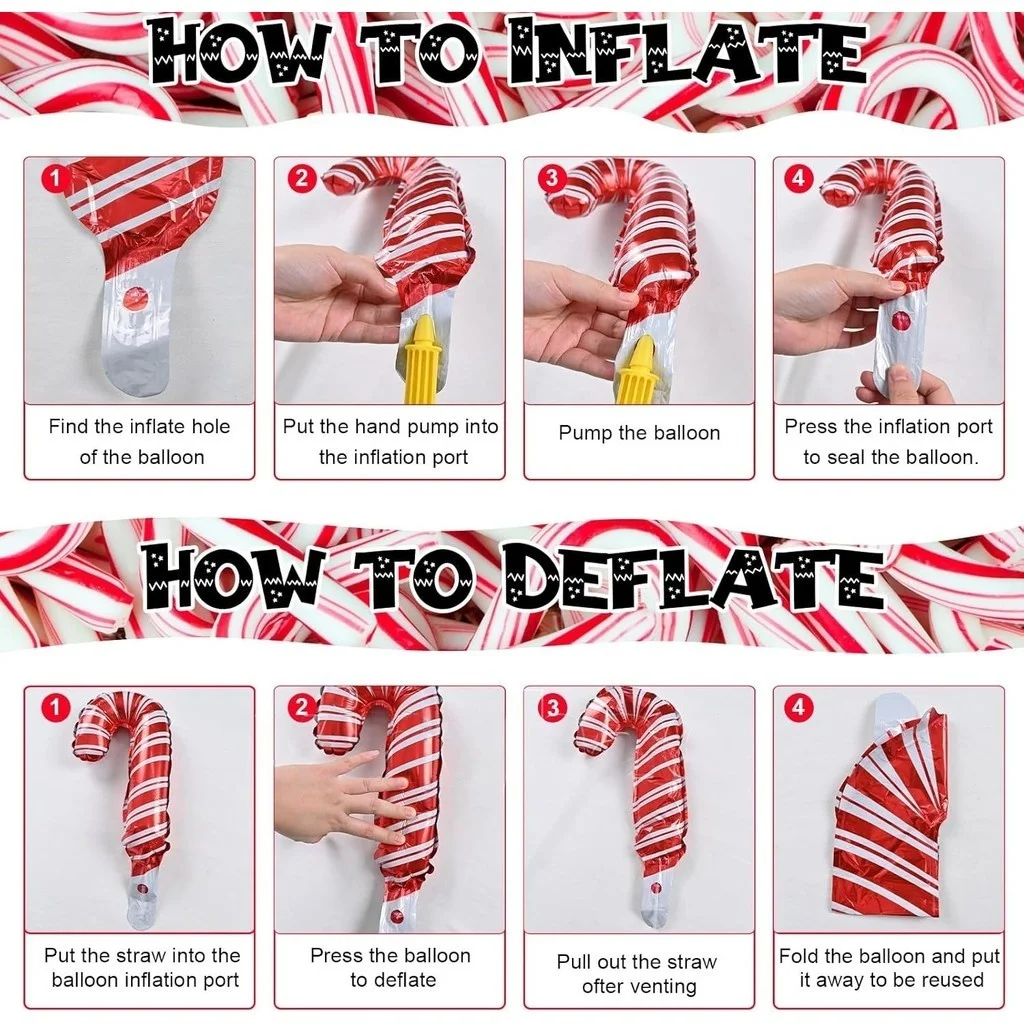 HOW TO INFLATE

1
Find the inflate hole of the balloon

2
Put the hand pump into the inflation port

3
Pump the balloon

4
Press the inflation port to seal the balloon.

HOW TO DEFLATE

1
Put the straw into the balloon inflation port

2
Press the balloon to deflate

3
Pull out the straw ofter venting

4
Fold the balloon and put it away to be reused