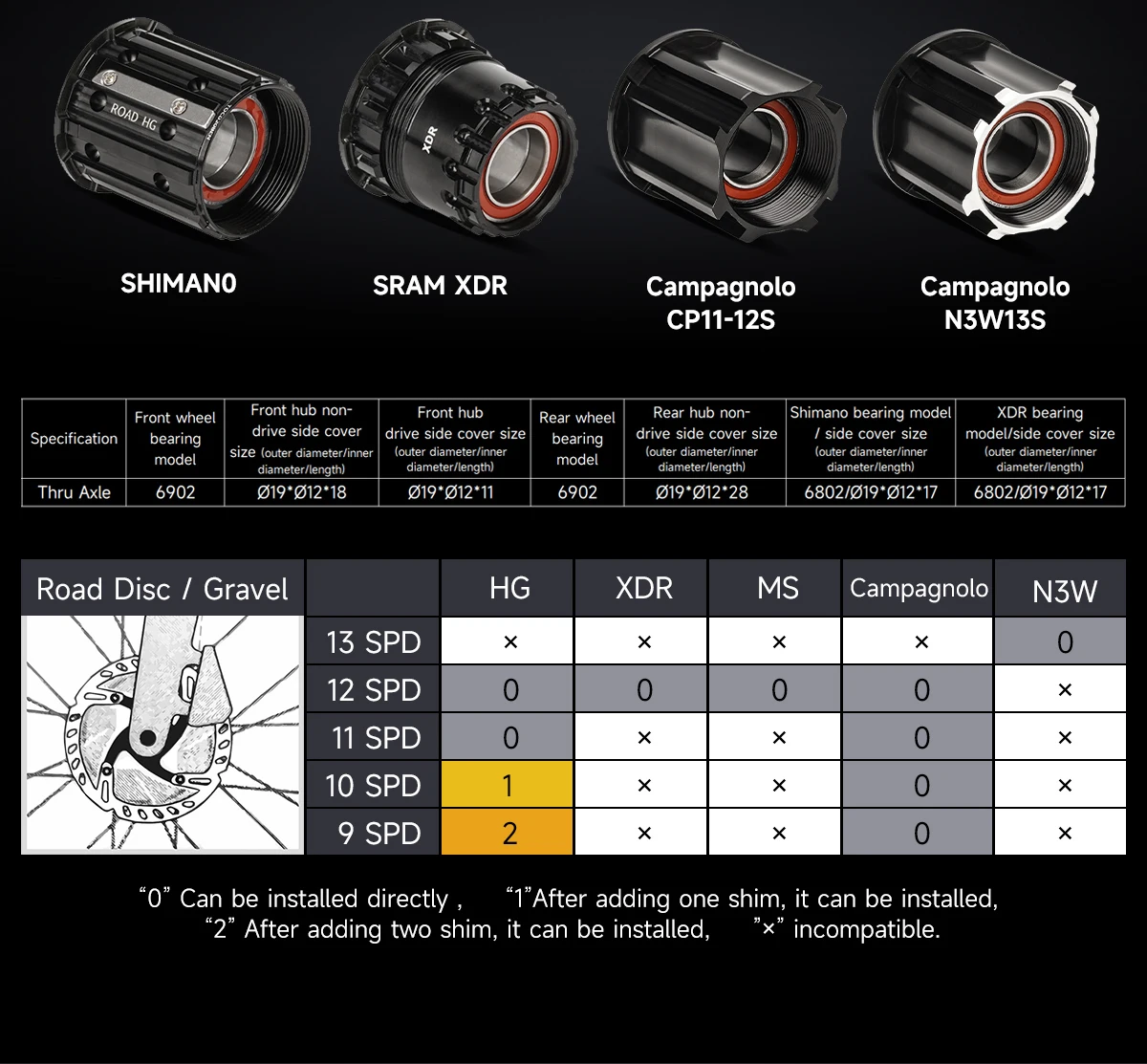 ROAD HG

XDR

SHIMAN0

SRAM XDR

Campagnolo CP11-12S

Campagnolo N3W13S

| Specification | Front wheel bearing model | Front hub non-drive side cover size (outer diameter/inner diameter/length) | Front hub drive side cover size (outer diameter/inner diameter/length) | Rear wheel bearing model | Rear hub non-drive side cover size (outer diameter/inner diameter/length) | Shimano bearing model / side cover size (outer diameter/inner diameter/length) | XDR bearing model/side cover size (outer diameter/inner diameter/length) |
|---|---|---|---|---|---|---|---|
| Thru Axle | 6902 | Ø19*Ø12*18 | Ø19*Ø12*11 | 6902 | Ø19*Ø12*28 | 6802/Ø19*Ø12*17 | 6802/Ø19*Ø12*17 |

| Road Disc / Gravel | | HG | XDR | MS | Campagnolo | N3W |
|---|---|---|---|---|---|---|
| | 13 SPD | × | × | × | × | 0 |
| | 12 SPD | 0 | 0 | 0 | 0 | × |
| | 11 SPD | 0 | × | × | 0 | × |
| | 10 SPD | 1 | × | × | 0 | × |
| | 9 SPD | 2 | × | × | 0 | × |

“0” Can be installed directly , “1”After adding one shim, it can be installed, “2” After adding two shim, it can be installed, ”×” incompatible.