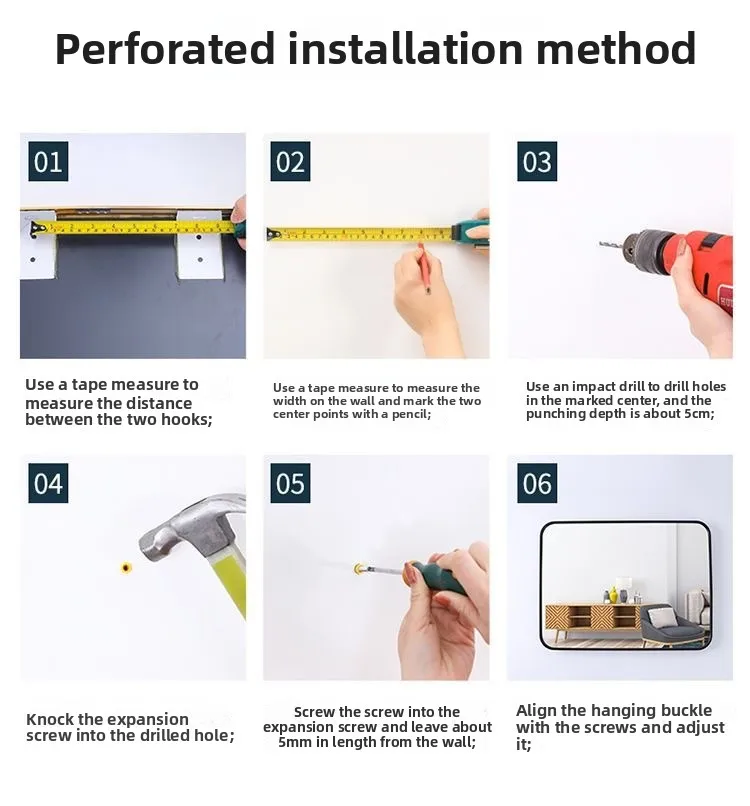 Perforated installation method

01

Use a tape measure to measure the distance between the two hooks;

02

Use a tape measure to measure the width on the wall and mark the two center points with a pencil;

03

Use an impact drill to drill holes in the marked center, and the punching depth is about 5cm;

04

Knock the expansion screw into the drilled hole;

05

Screw the screw into the expansion screw and leave about 5mm in length from the wall;

06

Align the hanging buckle with the screws and adjust it;