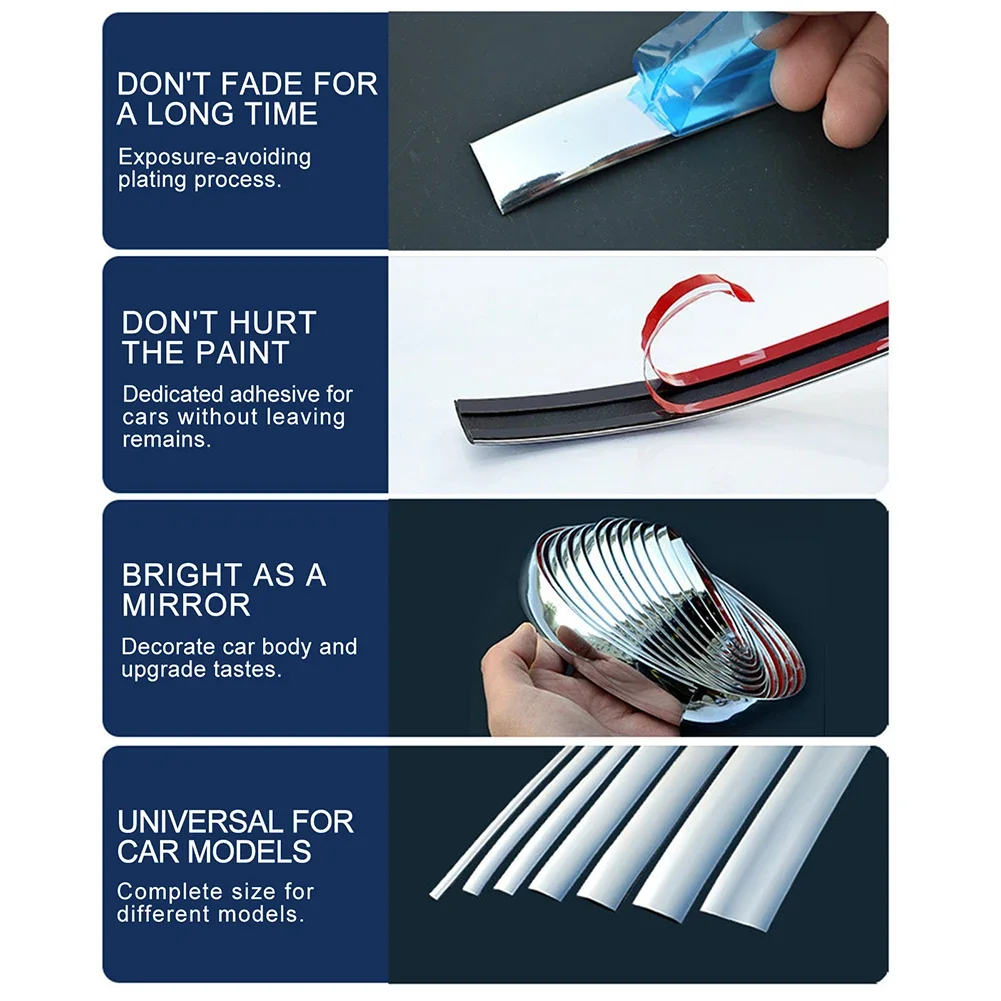 DON'T FADE FOR A LONG TIME

Exposure-avoiding plating process.

DON'T HURT THE PAINT

Dedicated adhesive for cars without leaving remains.

BRIGHT AS A MIRROR

Decorate car body and upgrade tastes.

UNIVERSAL FOR CAR MODELS

Complete size for different models.