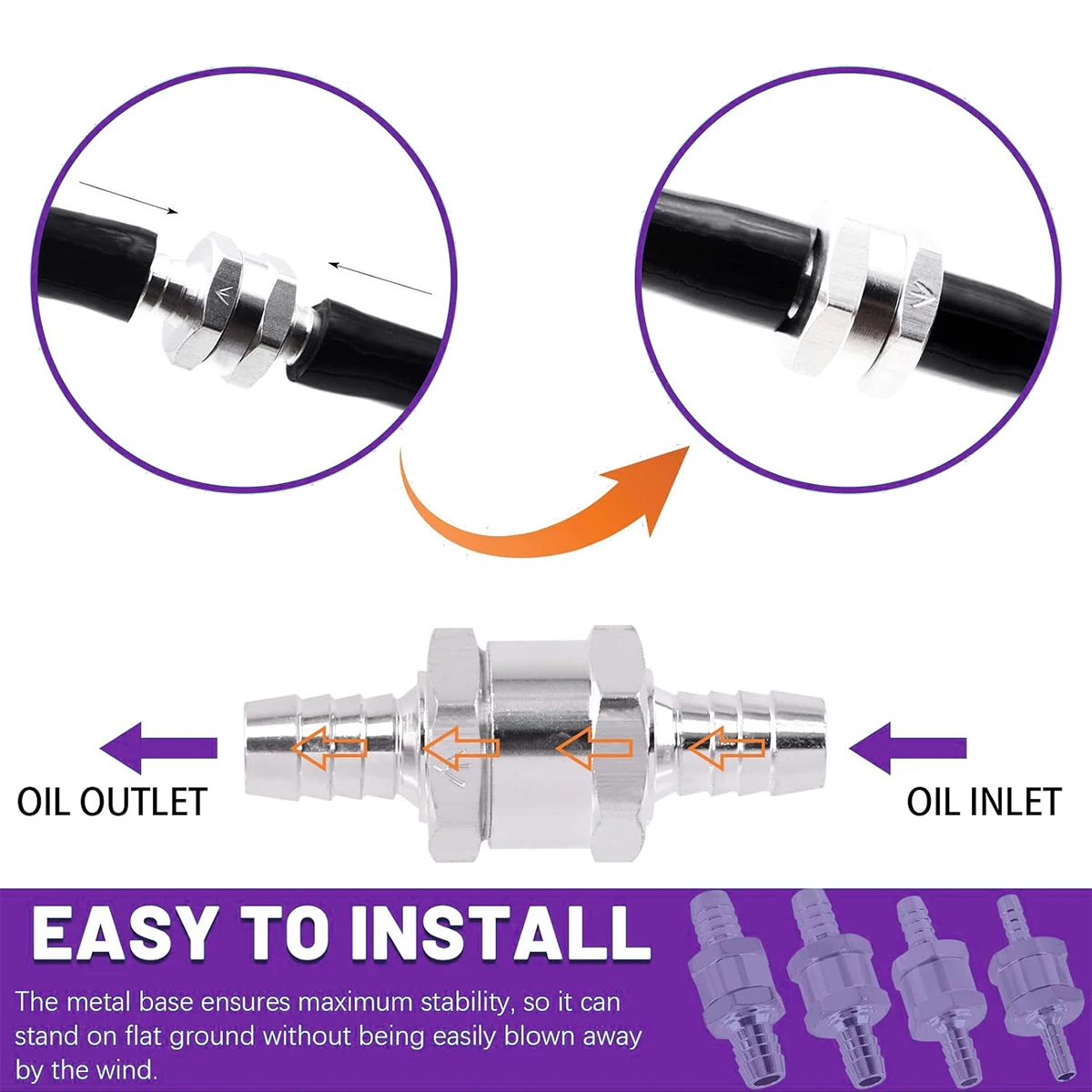 OIL OUTLET

OIL INLET

EASY TO INSTALL

The metal base ensures maximum stability, so it can stand on flat ground without being easily blown away by the wind.