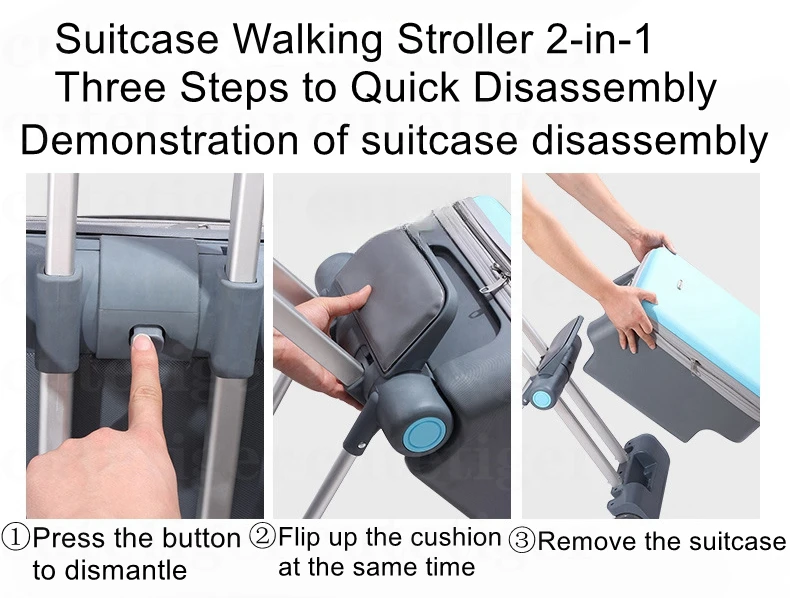 Suitcase Walking Stroller 2-in-1
Three Steps to Quick Disassembly
Demonstration of suitcase disassembly

①Press the button to dismantle

②Flip up the cushion at the same time

③Remove the suitcase