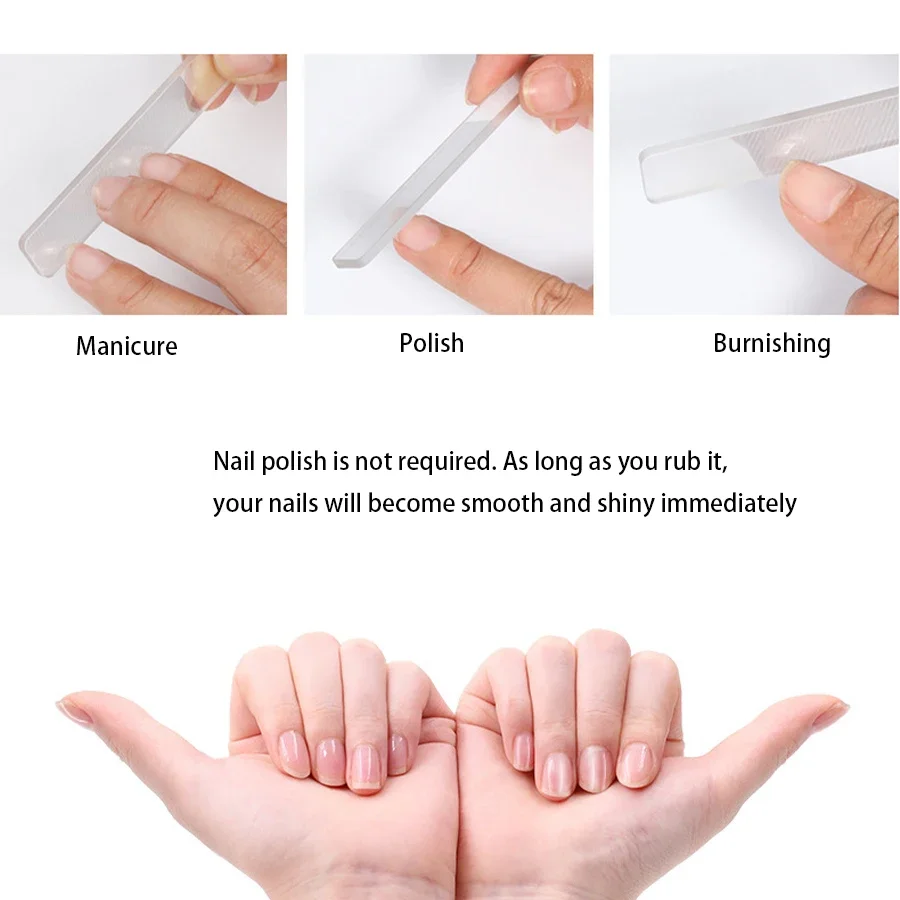 Manicure

Polish

Burnishing

Nail polish is not required. As long as you rub it, your nails will become smooth and shiny immediately