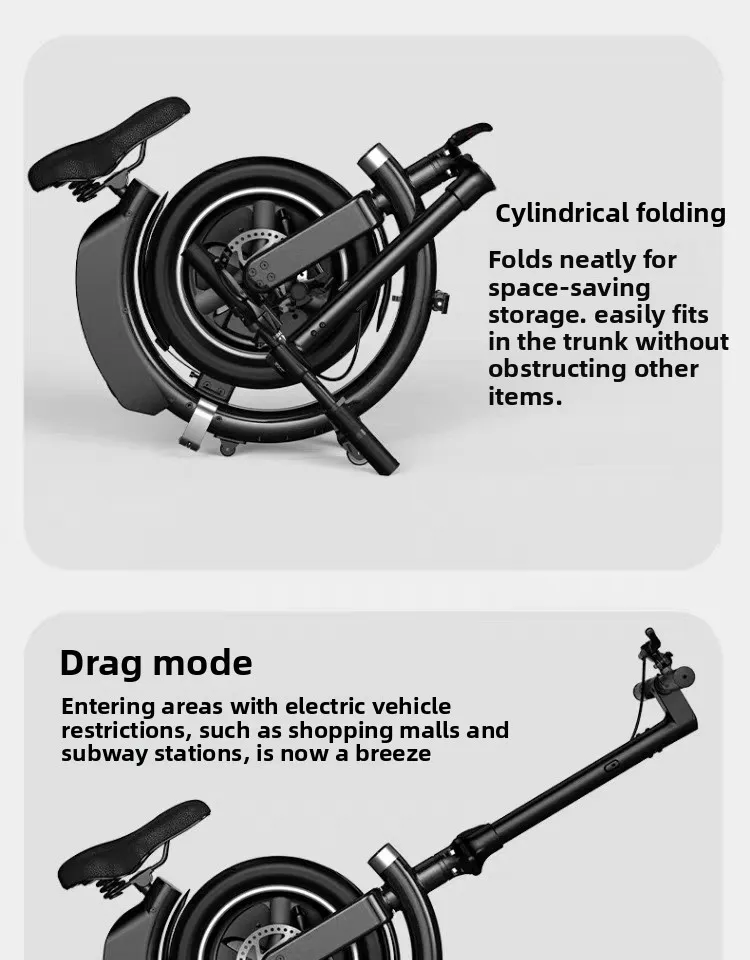 Cylindrical folding

Folds neatly for space-saving storage. easily fits in the trunk without obstructing other items.

Drag mode

Entering areas with electric vehicle restrictions, such as shopping malls and subway stations, is now a breeze