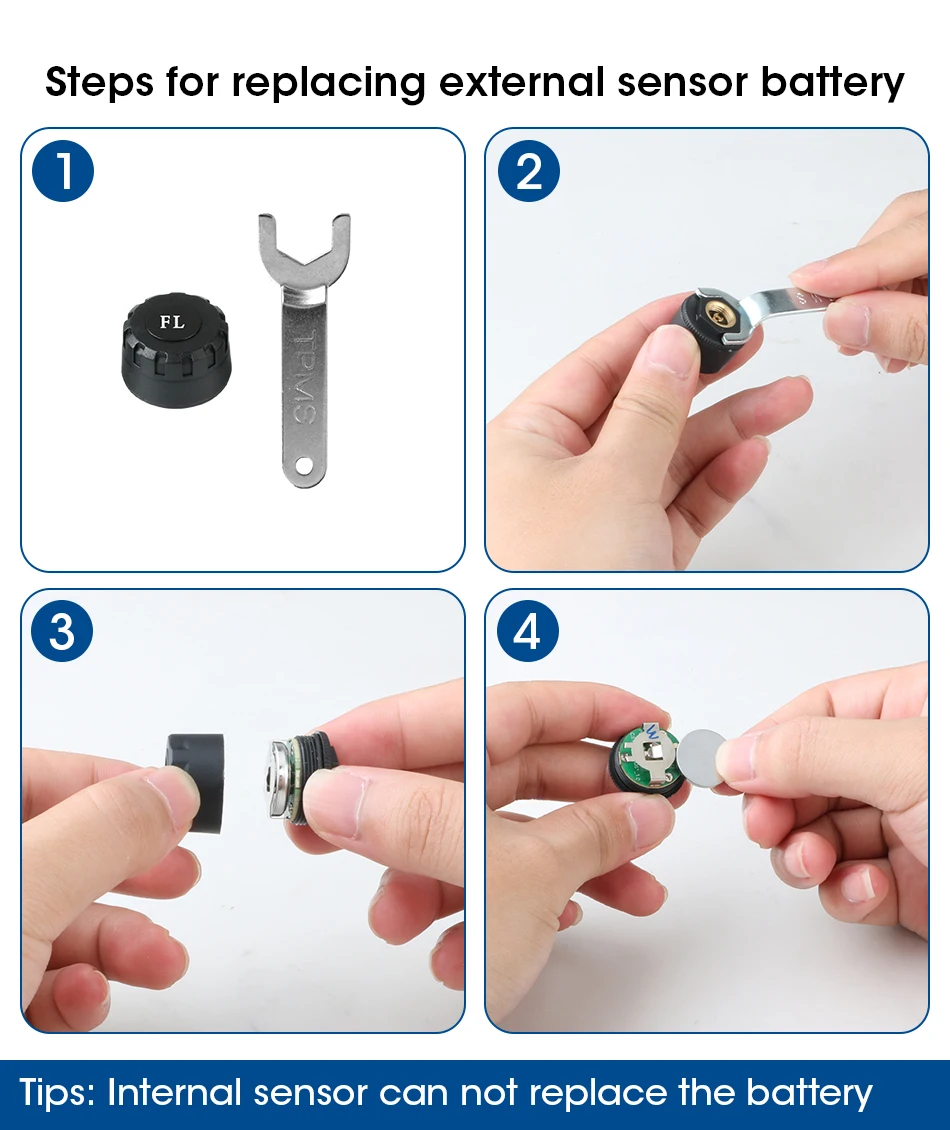 Steps for replacing external sensor battery

1

FL

TPMS

2

3

4

Tips: Internal sensor can not replace the battery