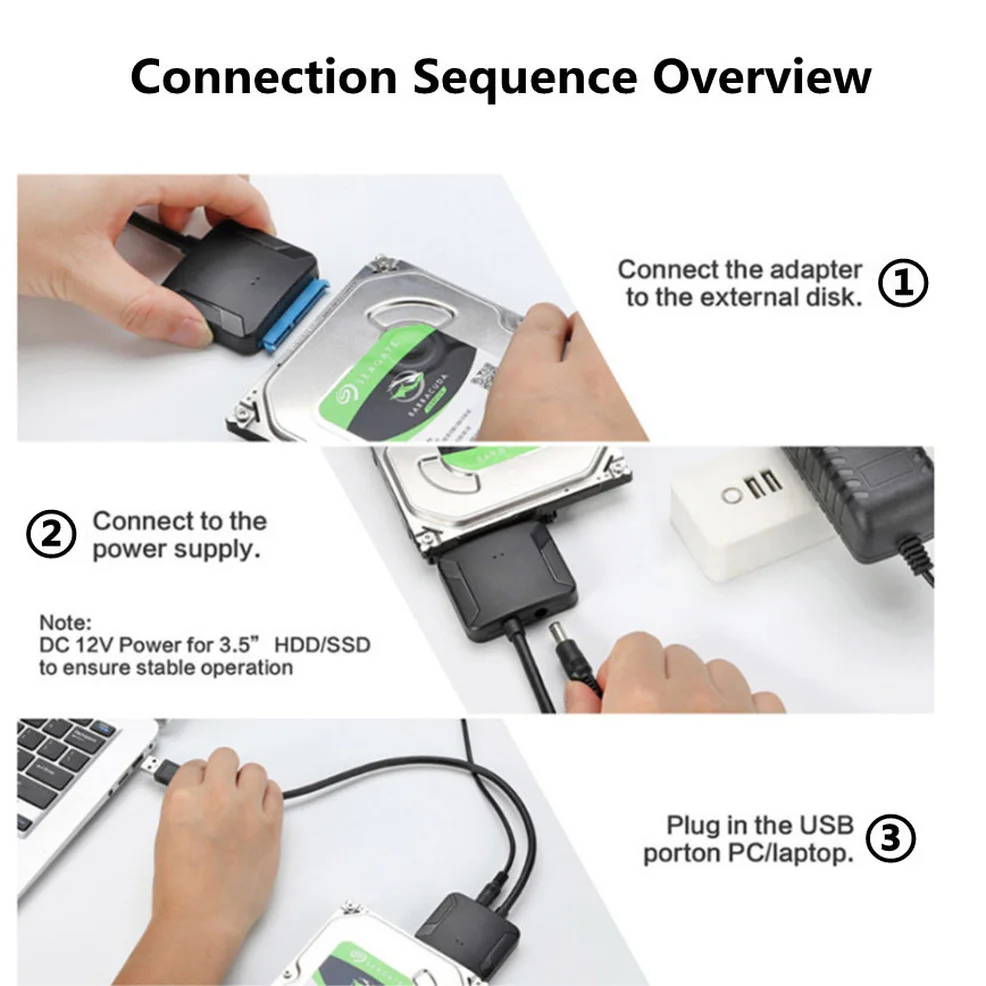 Connection Sequence Overview

Connect the adapter to the external disk. ①

SEAGATE
BARRACUDA

② Connect to the power supply.

Note:
DC 12V Power for 3.5” HDD/SSD to ensure stable operation

Plug in the USB porton PC/laptop. ③