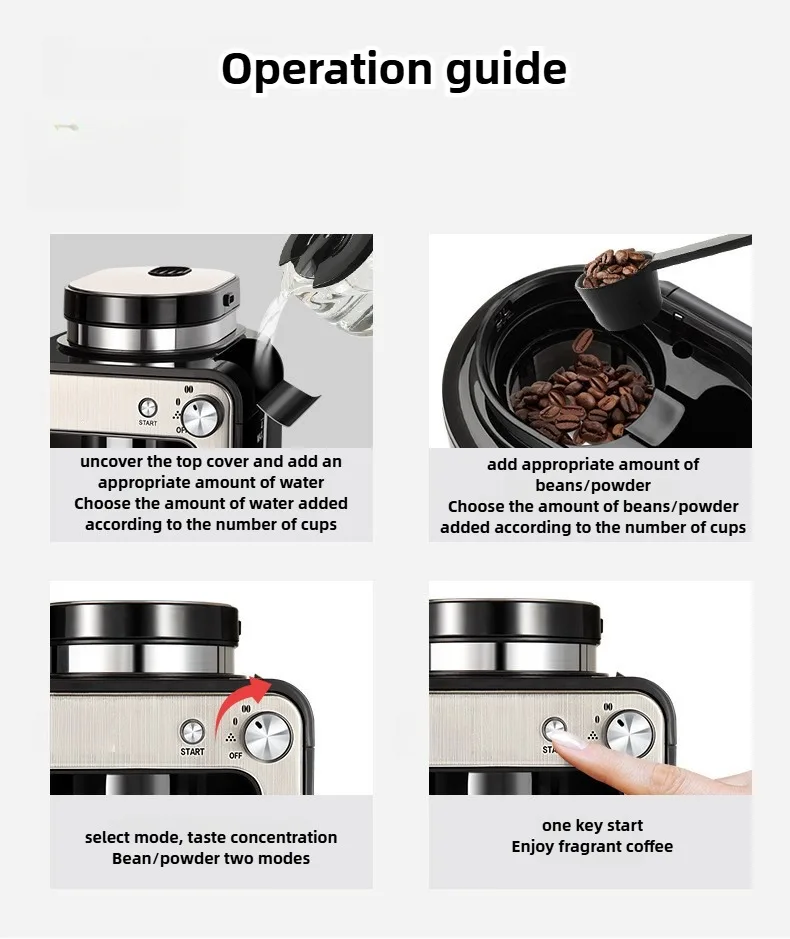 Operation guide

START

uncover the top cover and add an appropriate amount of water
Choose the amount of water added according to the number of cups

add appropriate amount of beans/powder
Choose the amount of beans/powder added according to the number of cups

START
OFF

select mode, taste concentration
Bean/powder two modes

one key start
Enjoy fragrant coffee