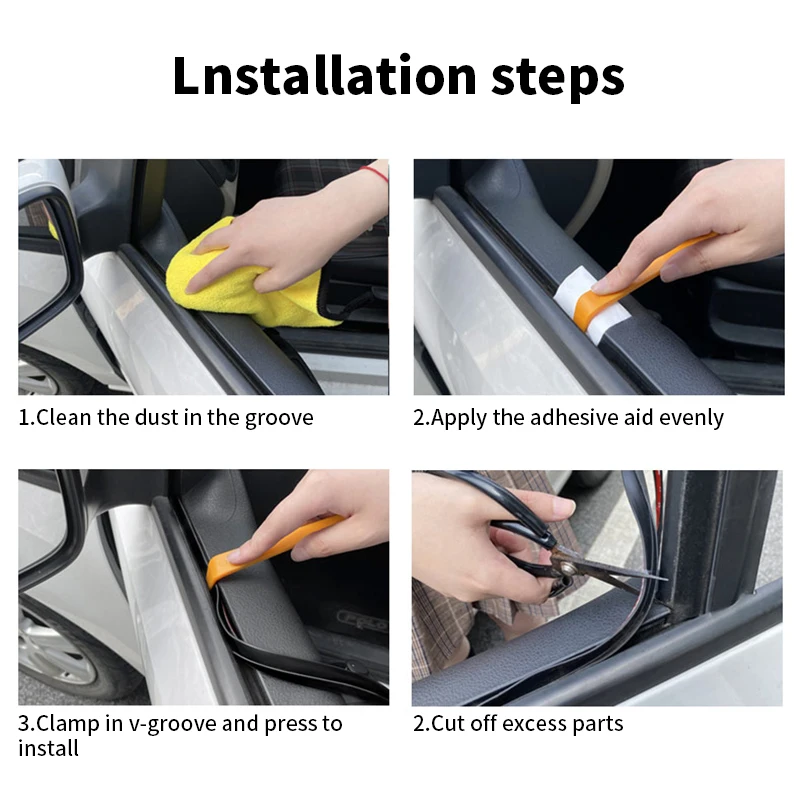 Lnstallation steps

1.Clean the dust in the groove

2.Apply the adhesive aid evenly

3.Clamp in v-groove and press to install

2.Cut off excess parts