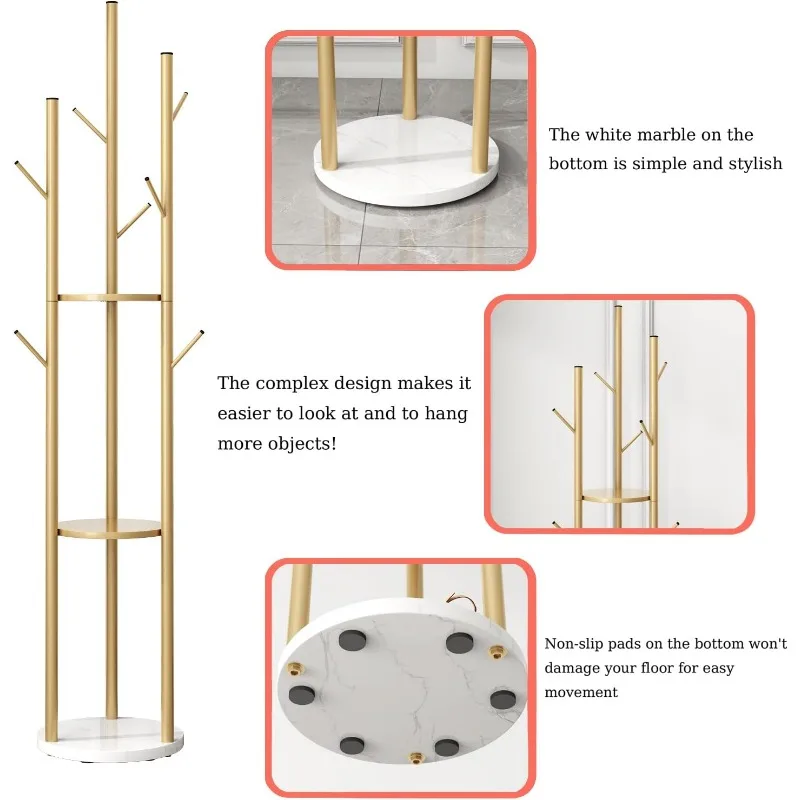 The white marble on the bottom is simple and stylish

The complex design makes it easier to look at and to hang more objects!

Non-slip pads on the bottom won't damage your floor for easy movement