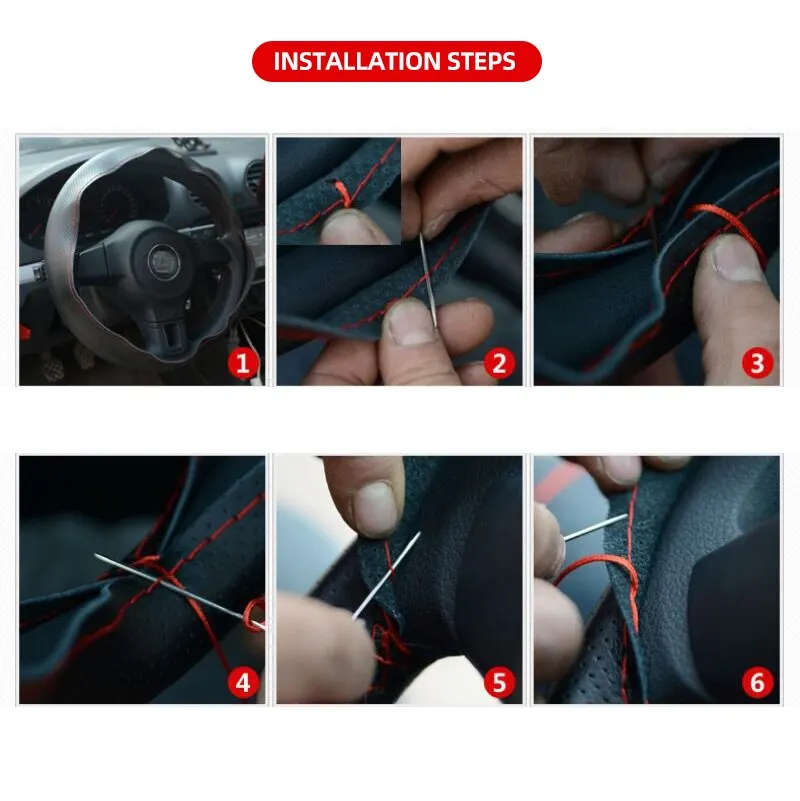 INSTALLATION STEPS

1

2

3

4

5

6