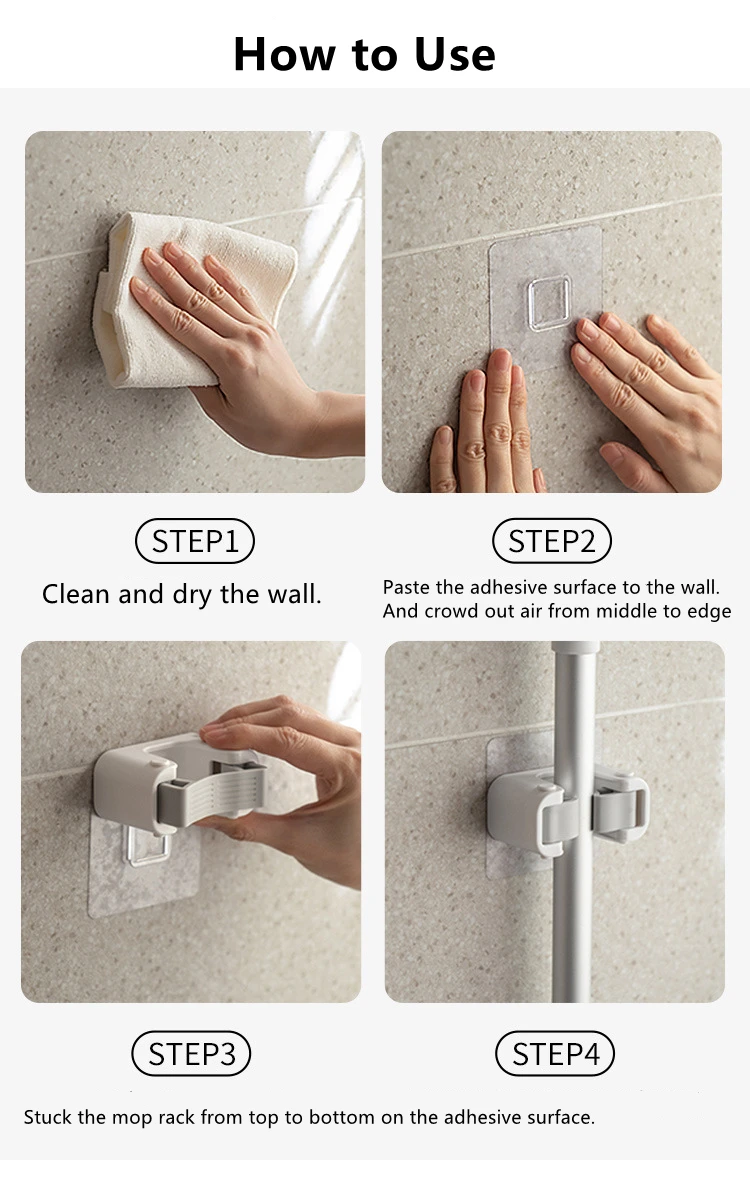 How to Use

STEP1

Clean and dry the wall.

STEP2

Paste the adhesive surface to the wall. And crowd out air from middle to edge

STEP3

STEP4

Stuck the mop rack from top to bottom on the adhesive surface.